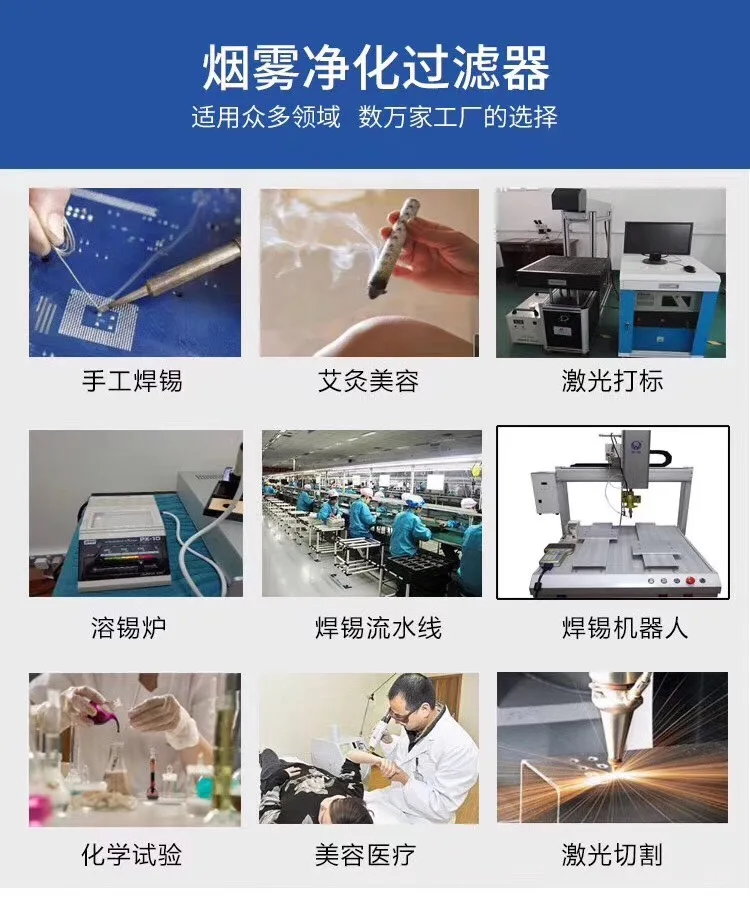 烟雾净化过滤器
适用众多领域 数万家工厂的选择

手工焊锡

艾灸美容

激光打标

PX-10

溶锡炉

焊锡流水线

焊锡机器人

化学试验

美容医疗

激光切割