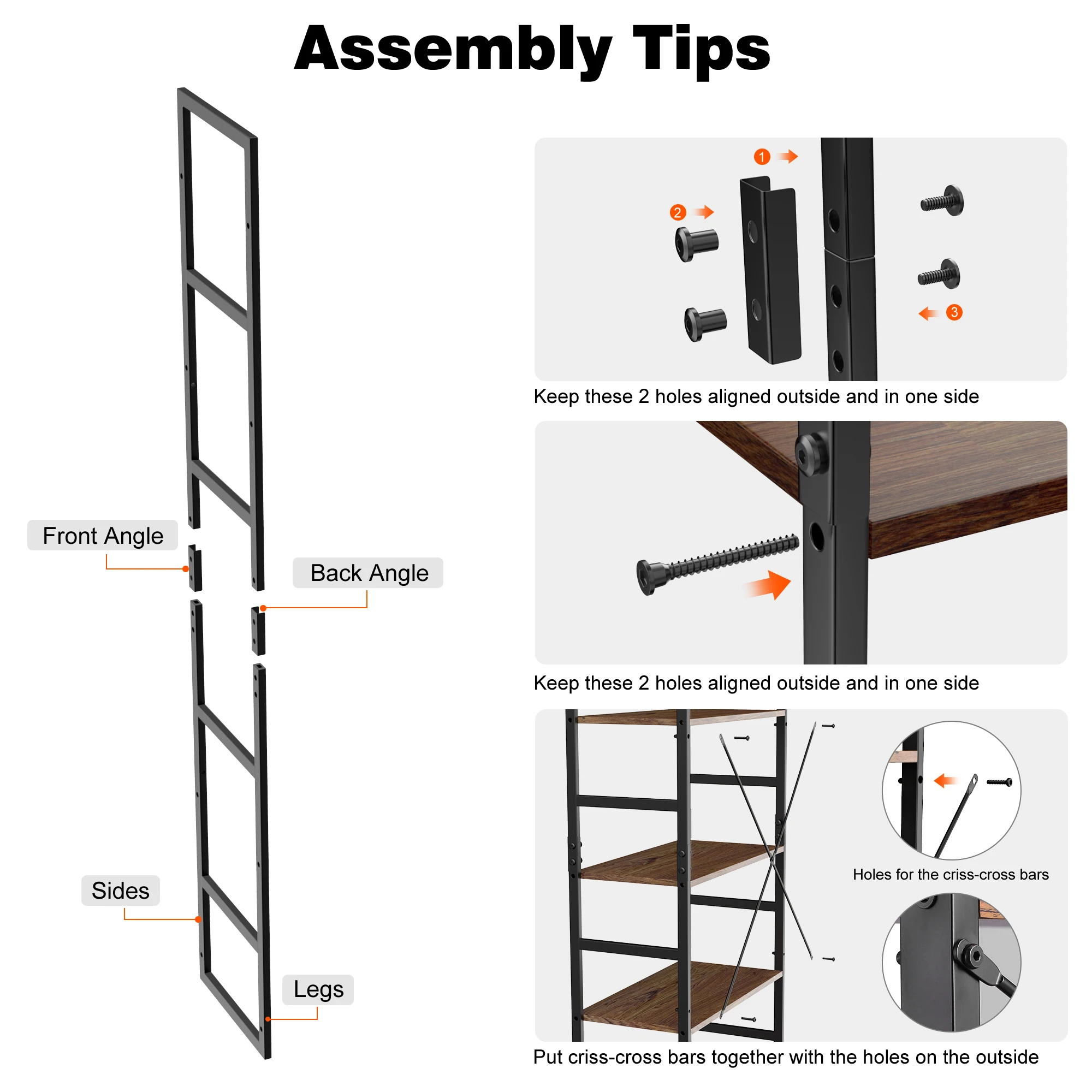 Assembly Tips

Front Angle

Back Angle

Sides

Legs

1

2

3

Keep these 2 holes aligned outside and in one side

Keep these 2 holes aligned outside and in one side

Holes for the criss-cross bars

Put criss-cross bars together with the holes on the outside