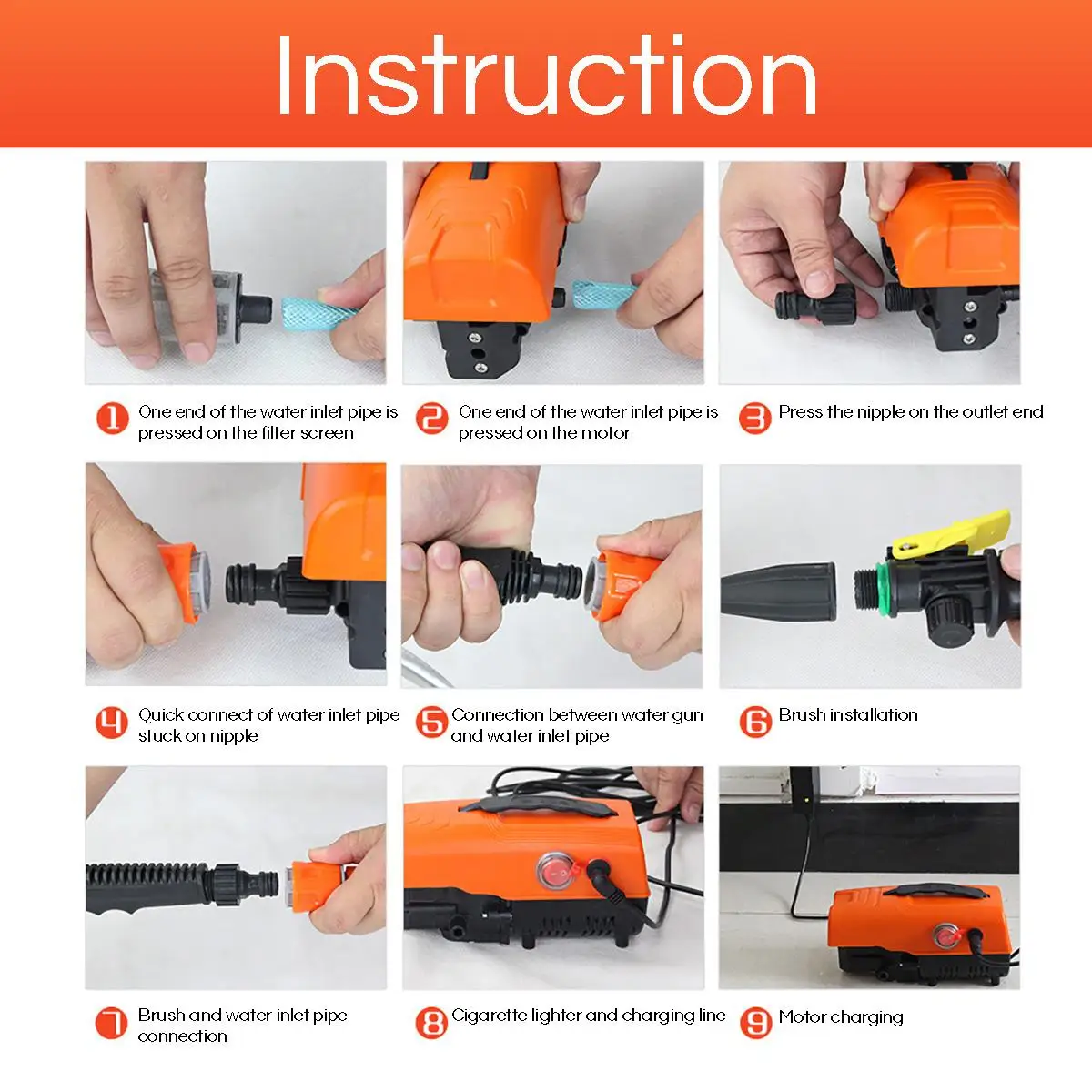 Instruction

1 One end of the water inlet pipe is pressed on the filter screen

2 One end of the water inlet pipe is pressed on the motor

3 Press the nipple on the outlet end

4 Quick connect of water inlet pipe stuck on nipple

5 Connection between water gun and water inlet pipe

6 Brush installation

7 Brush and water inlet pipe connection

8 Cigarette lighter and charging line

9 Motor charging