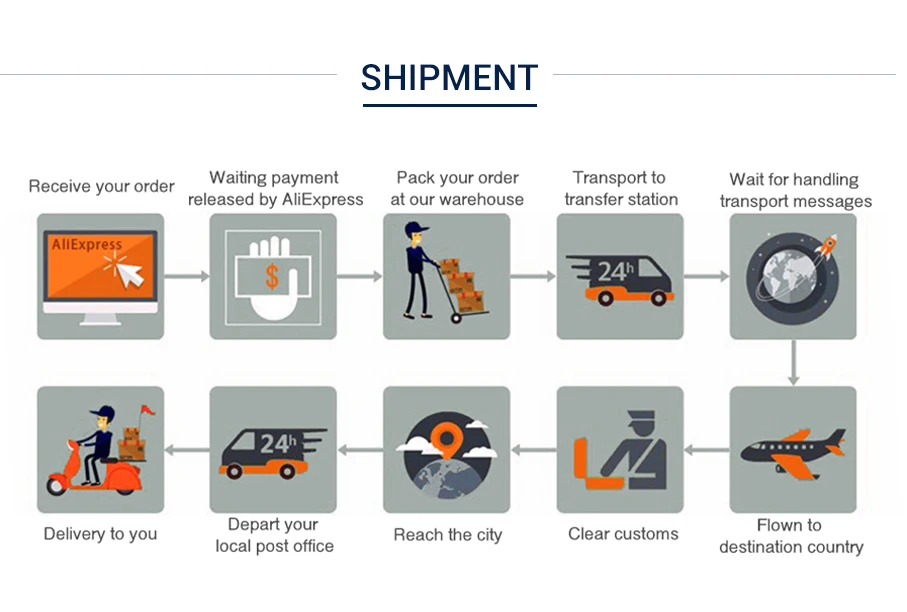 SHIPMENT

Receive your order

AliExpress

Waiting payment released by AliExpress

$

Pack your order at our warehouse

Transport to transfer station

24h

Wait for handling transport messages

Flown to destination country

Clear customs

Reach the city

Depart your local post office

24h

Delivery to you