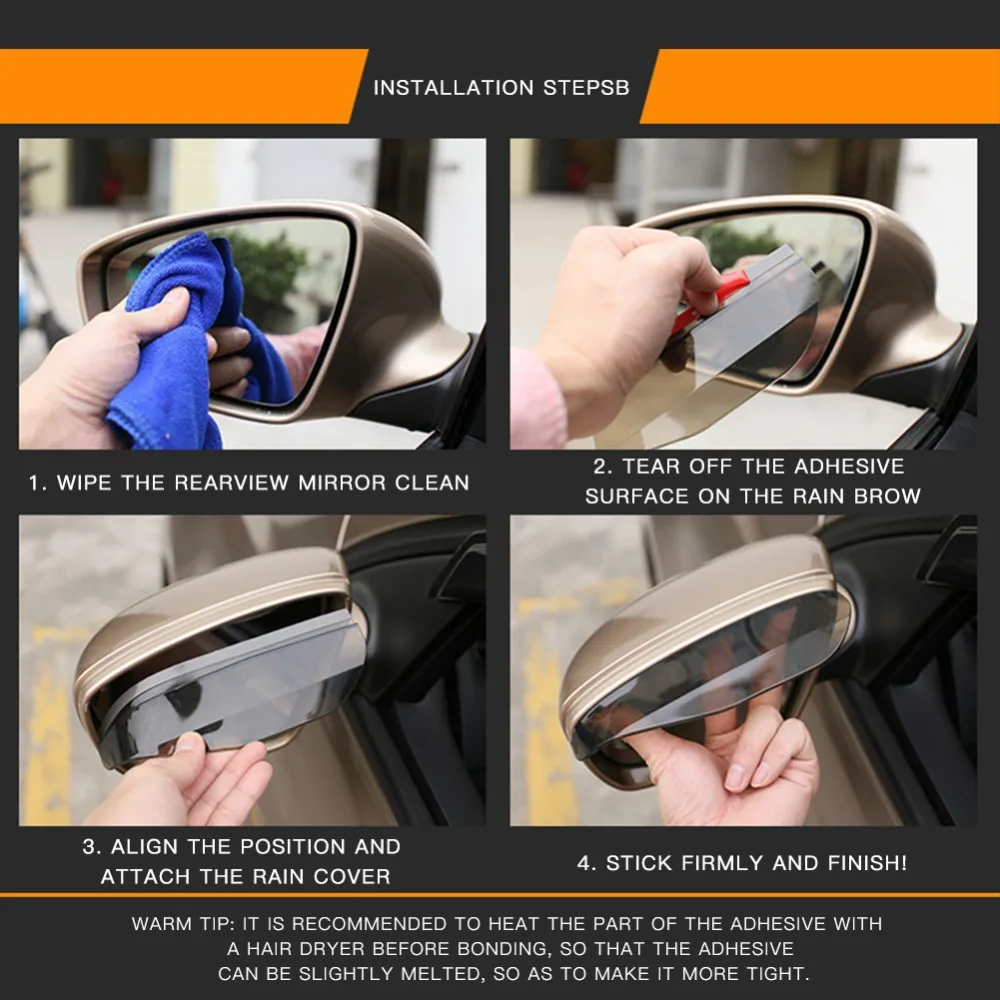 INSTALLATION STEPSB

1. WIPE THE REARVIEW MIRROR CLEAN

2. TEAR OFF THE ADHESIVE SURFACE ON THE RAIN BROW

3. ALIGN THE POSITION AND ATTACH THE RAIN COVER

4. STICK FIRMLY AND FINISH!

WARM TIP: IT IS RECOMMENDED TO HEAT THE PART OF THE ADHESIVE WITH A HAIR DRYER BEFORE BONDING, SO THAT THE ADHESIVE CAN BE SLIGHTLY MELTED, SO AS TO MAKE IT MORE TIGHT.