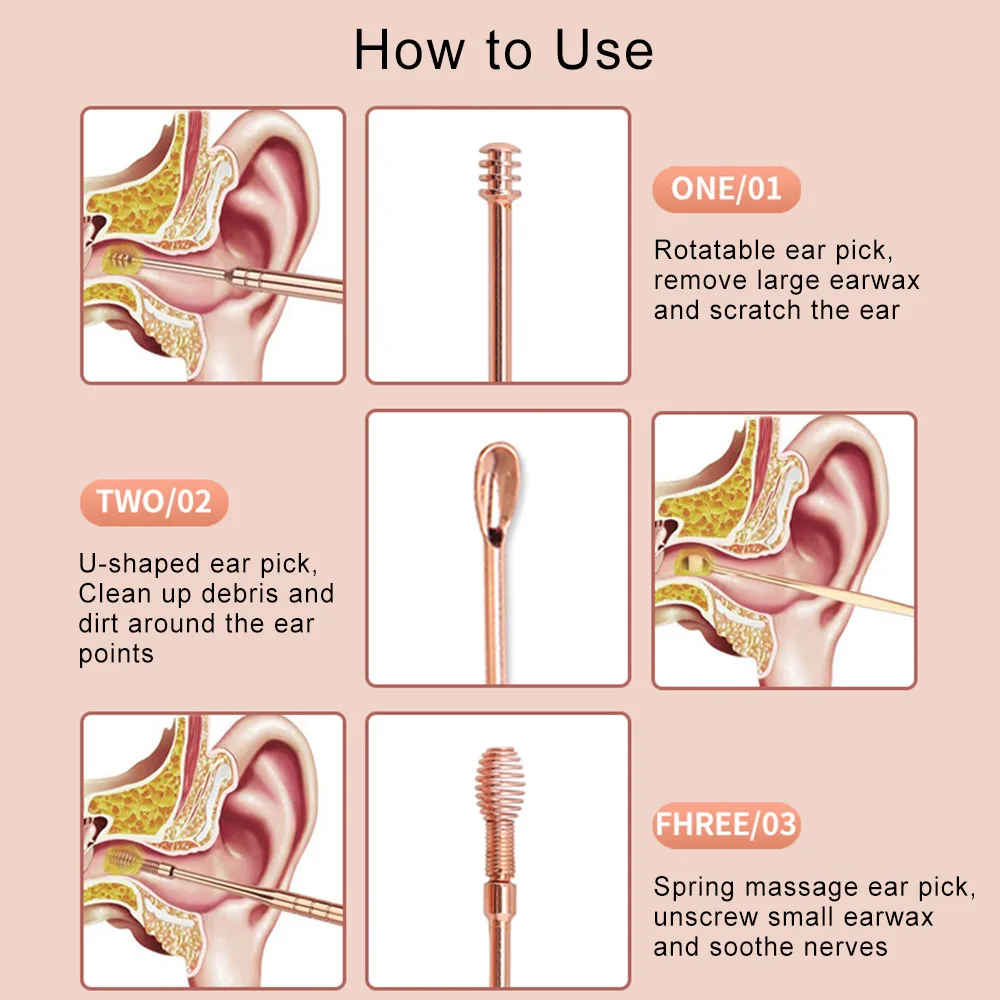 How to Use

ONE/01

Rotatable ear pick, remove large earwax and scratch the ear

TWO/02

U-shaped ear pick, Clean up debris and dirt around the ear points

FHREE/03

Spring massage ear pick, unscrew small earwax and soothe nerves