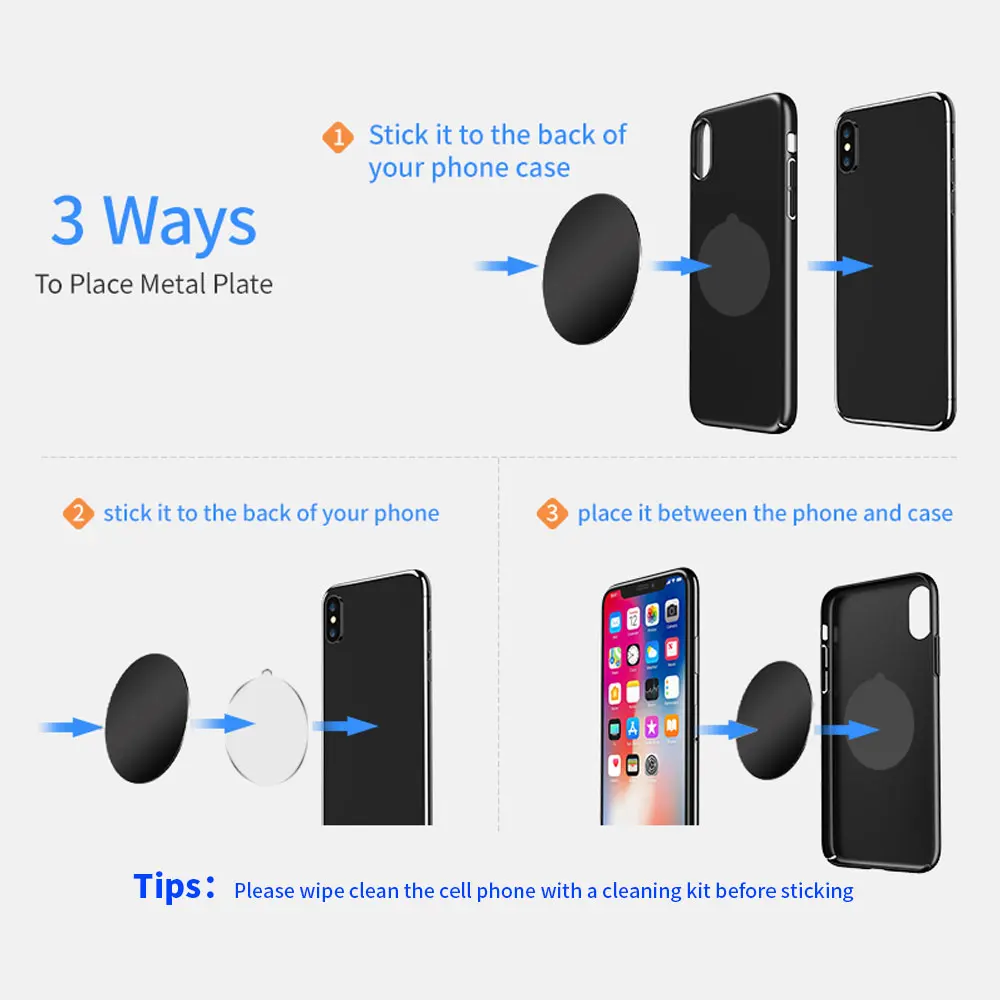 3 Ways
To Place Metal Plate

1 Stick it to the back of your phone case

2 stick it to the back of your phone

3 place it between the phone and case

Tips: Please wipe clean the cell phone with a cleaning kit before sticking