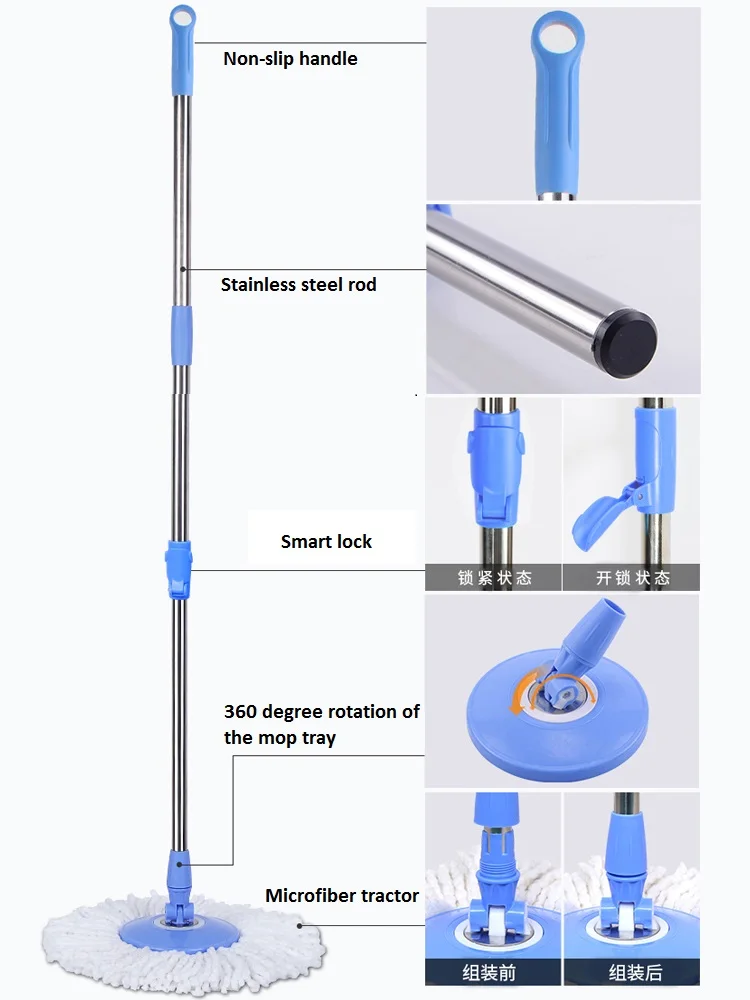 Non-slip handle

Stainless steel rod

Smart lock

锁紧状态

开锁状态

360 degree rotation of the mop tray

Microfiber tractor

组装前

组装后