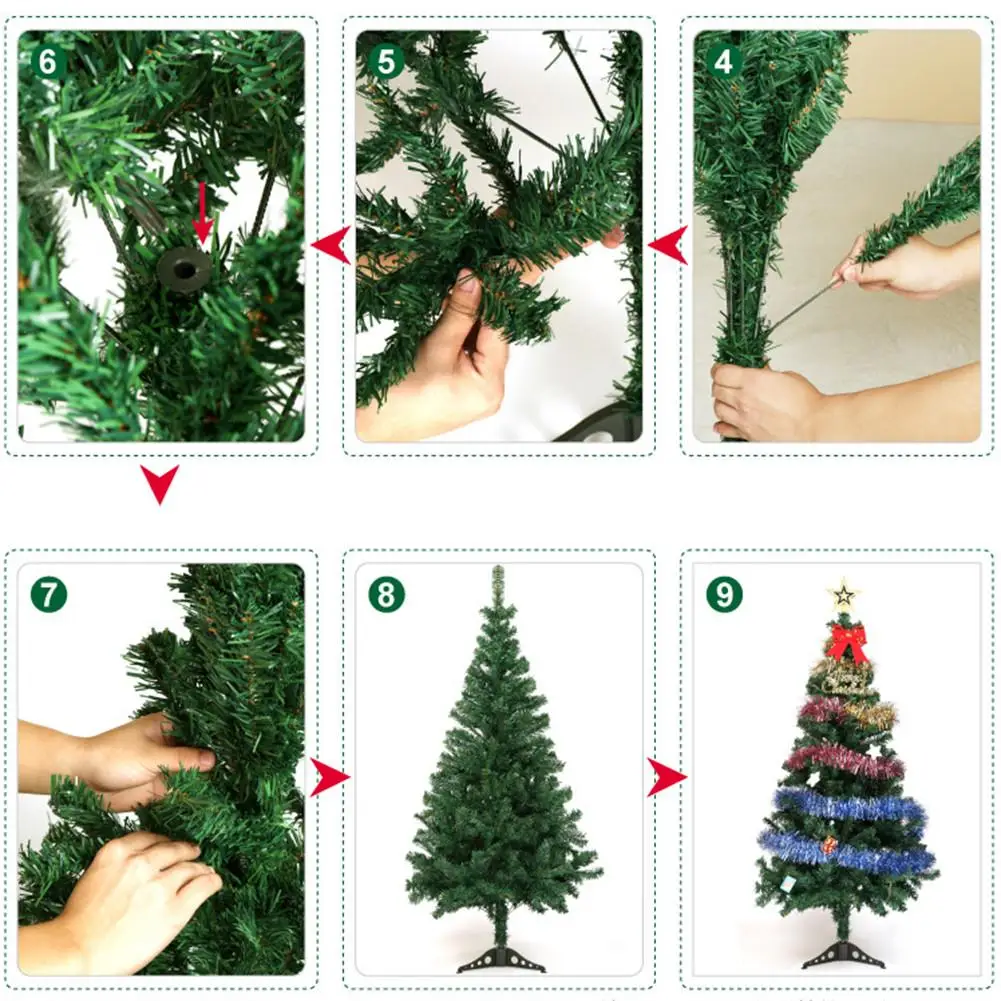 6

5

4

7

8

9