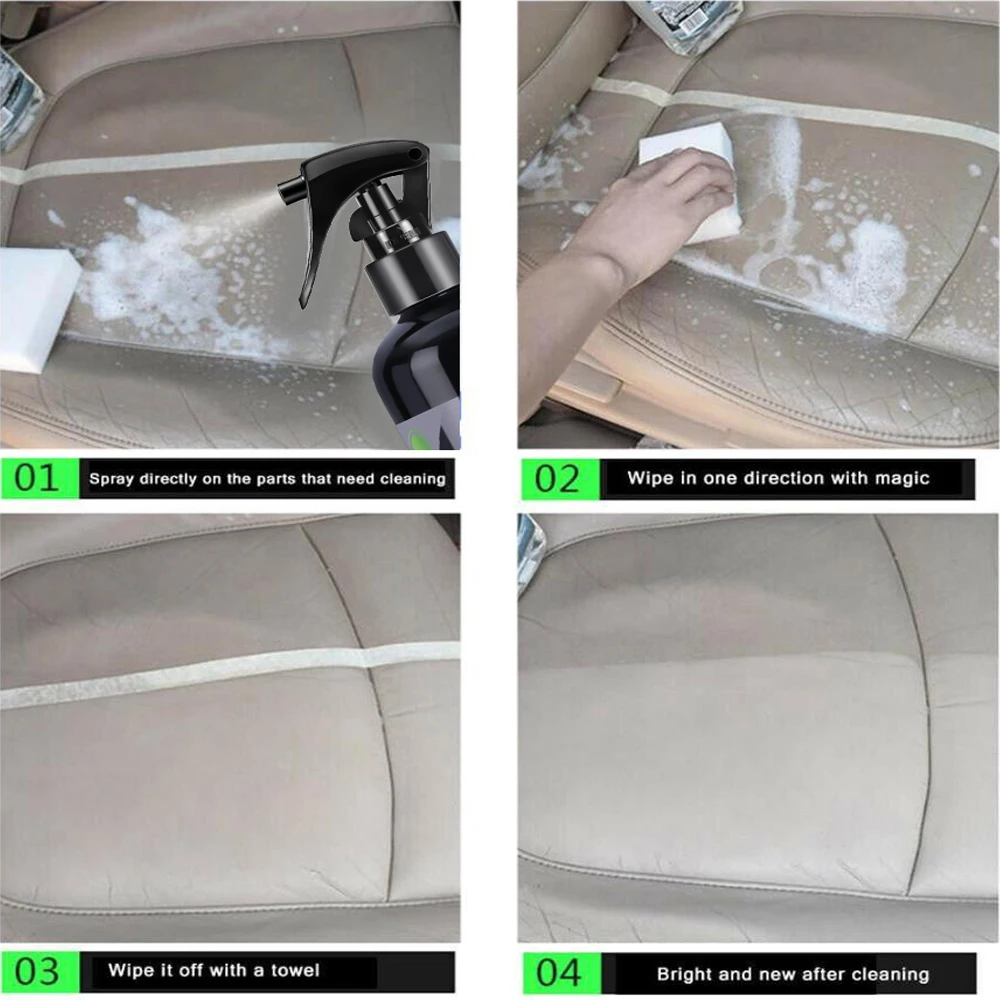 01 Spray directly on the parts that need cleaning

02 Wipe in one direction with magic

03 Wipe it off with a towel

04 Bright and new after cleaning