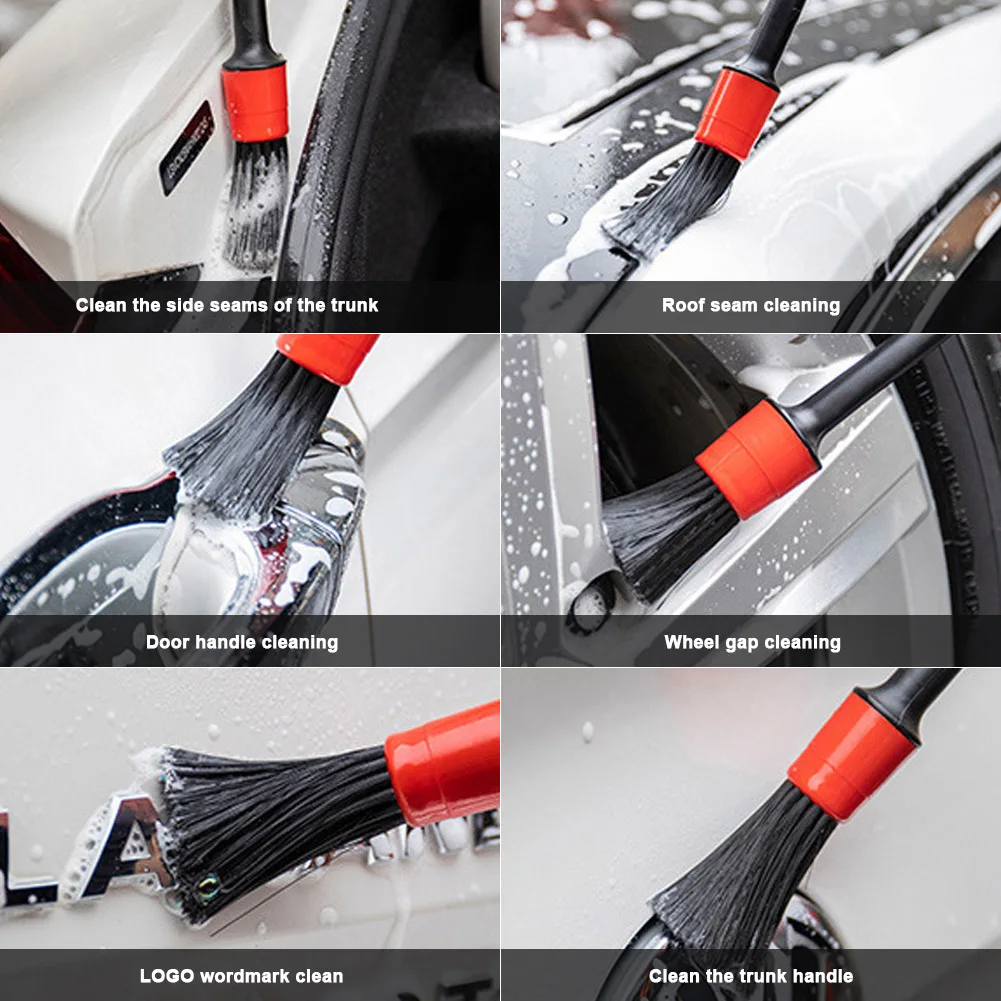 Clean the side seams of the trunk

Roof seam cleaning

Door handle cleaning

Wheel gap cleaning

LOGO wordmark clean

Clean the trunk handle