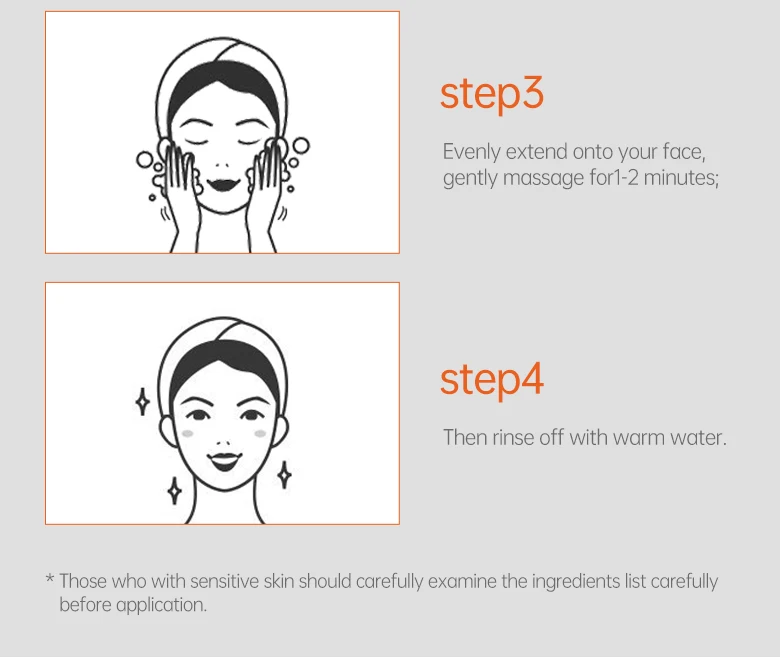 step3

Evenly extend onto your face, gently massage for1-2 minutes;

step4

Then rinse off with warm water.

* Those who with sensitive skin should carefully examine the ingredients list carefully before application.