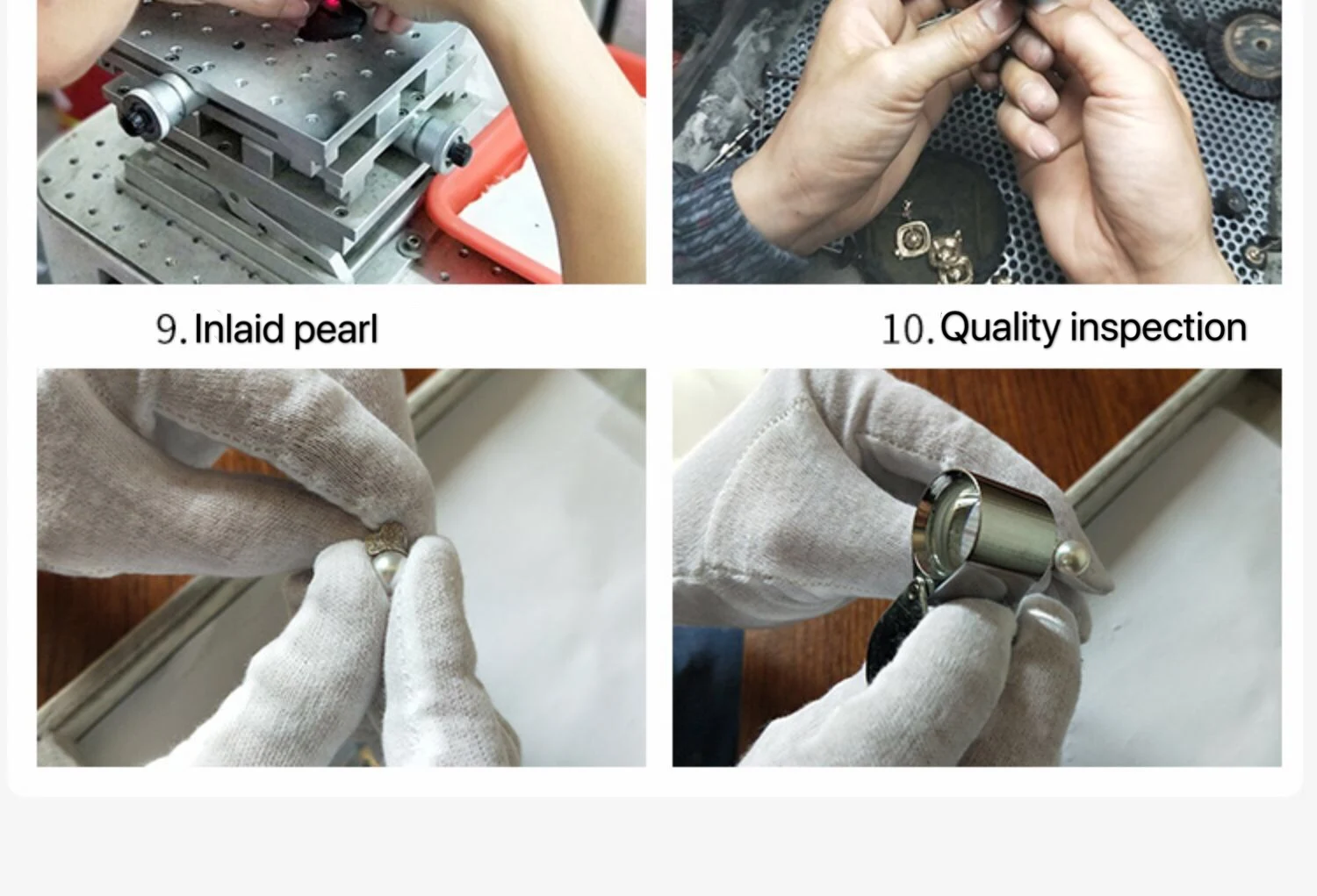 9. Inlaid pearl

10. Quality inspection