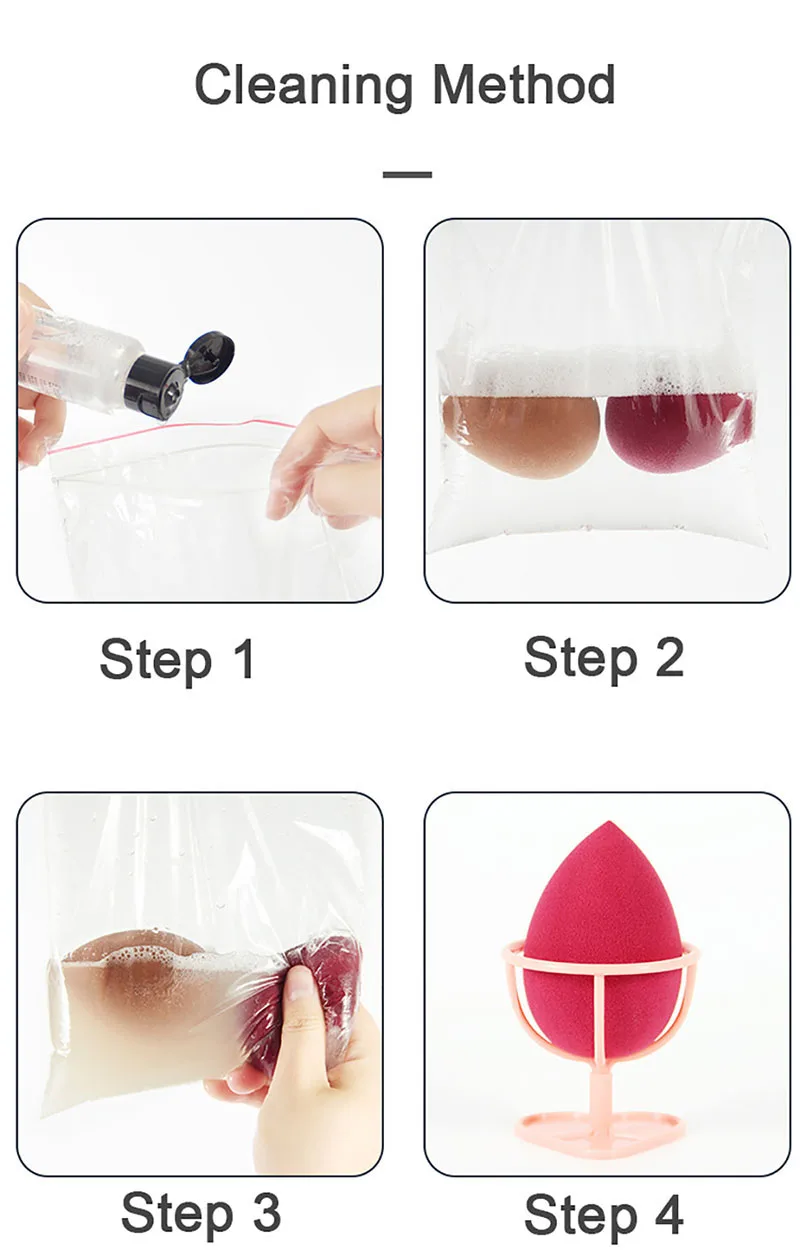 Cleaning Method

Step 1

Step 2

Step 3

Step 4