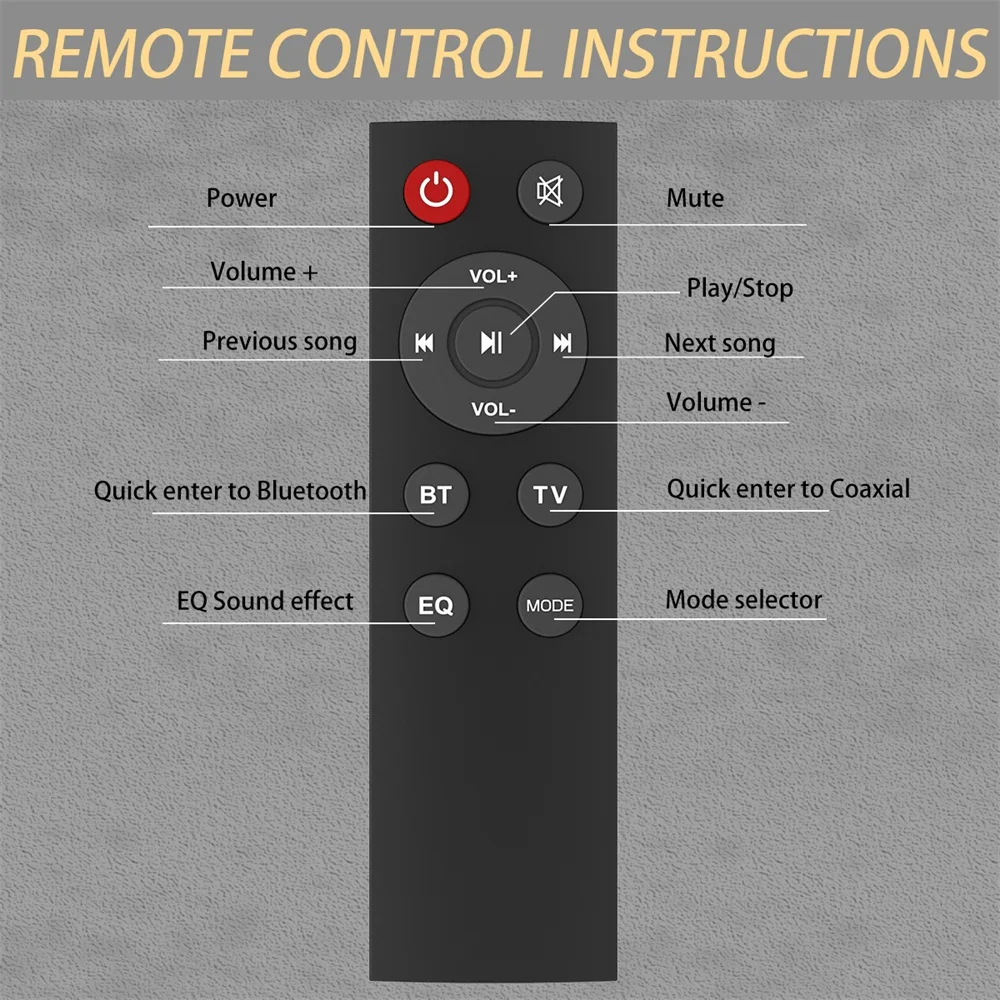 REMOTE CONTROL INSTRUCTIONS

Power

Mute

Volume +

VOL+

Play/Stop

Previous song

Next song

VOL-

Volume -

Quick enter to Bluetooth

BT

TV

Quick enter to Coaxial

EQ Sound effect

EQ

MODE

Mode selector