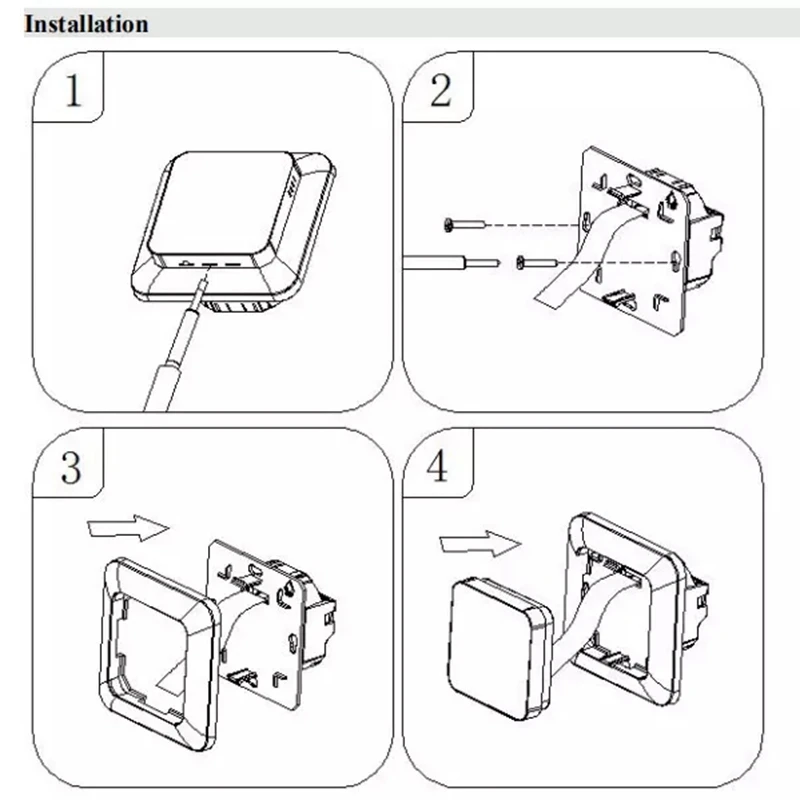 Installation

1

2

3

4