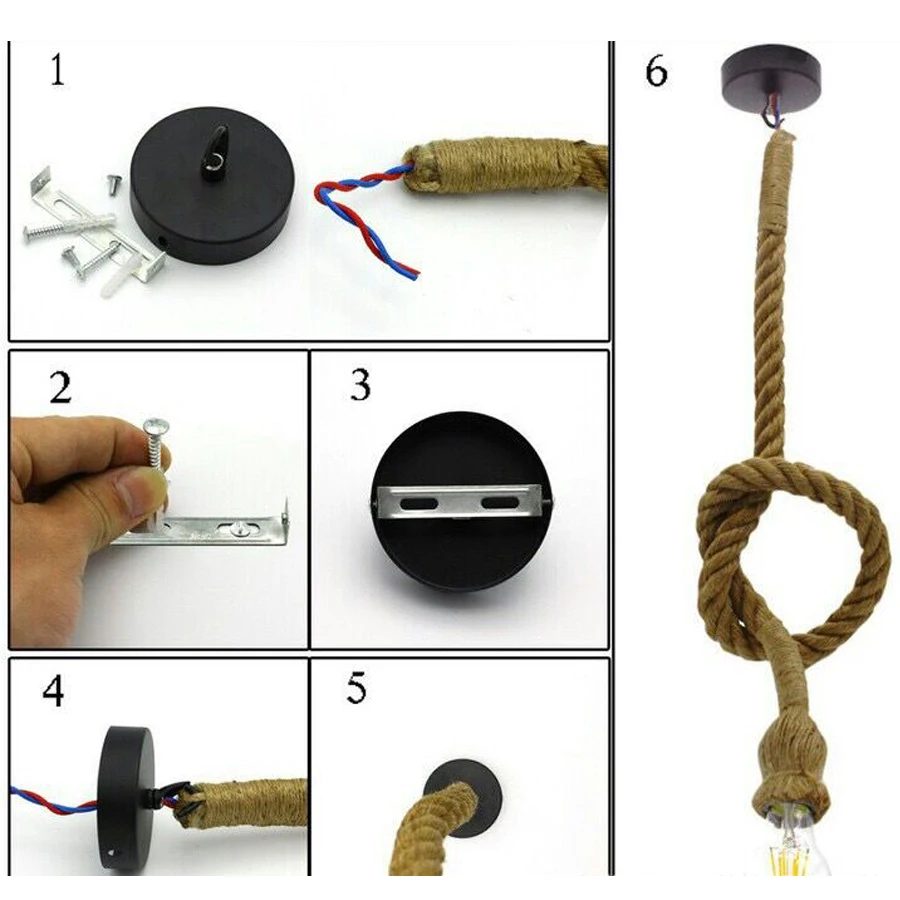 1

2

3

4

5

6