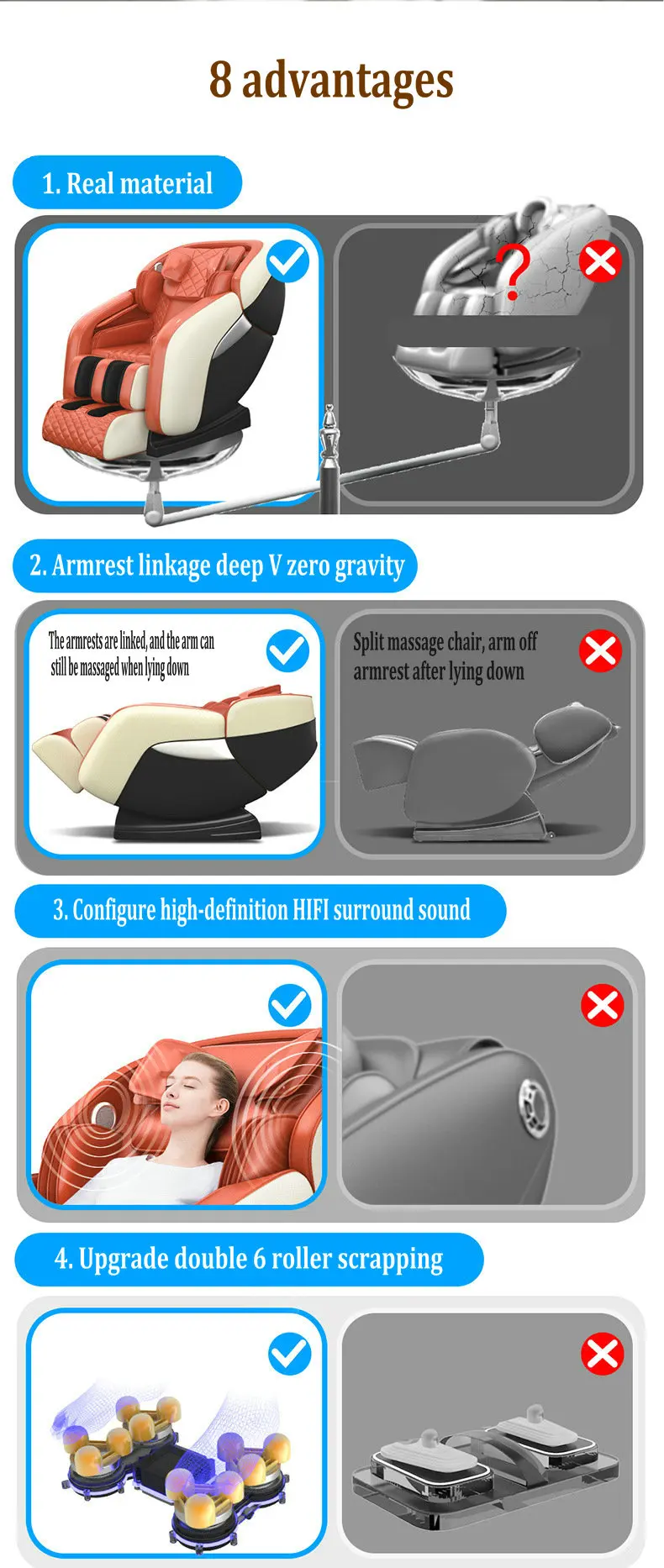 8 advantages

1. Real material

?

2. Armrest linkage deep V zero gravity

The armrests are linked, and the arm can still be massaged when lying down

Split massage chair, arm off armrest after lying down

3. Configure high-definition HIFI surround sound

4. Upgrade double 6 roller scrapping