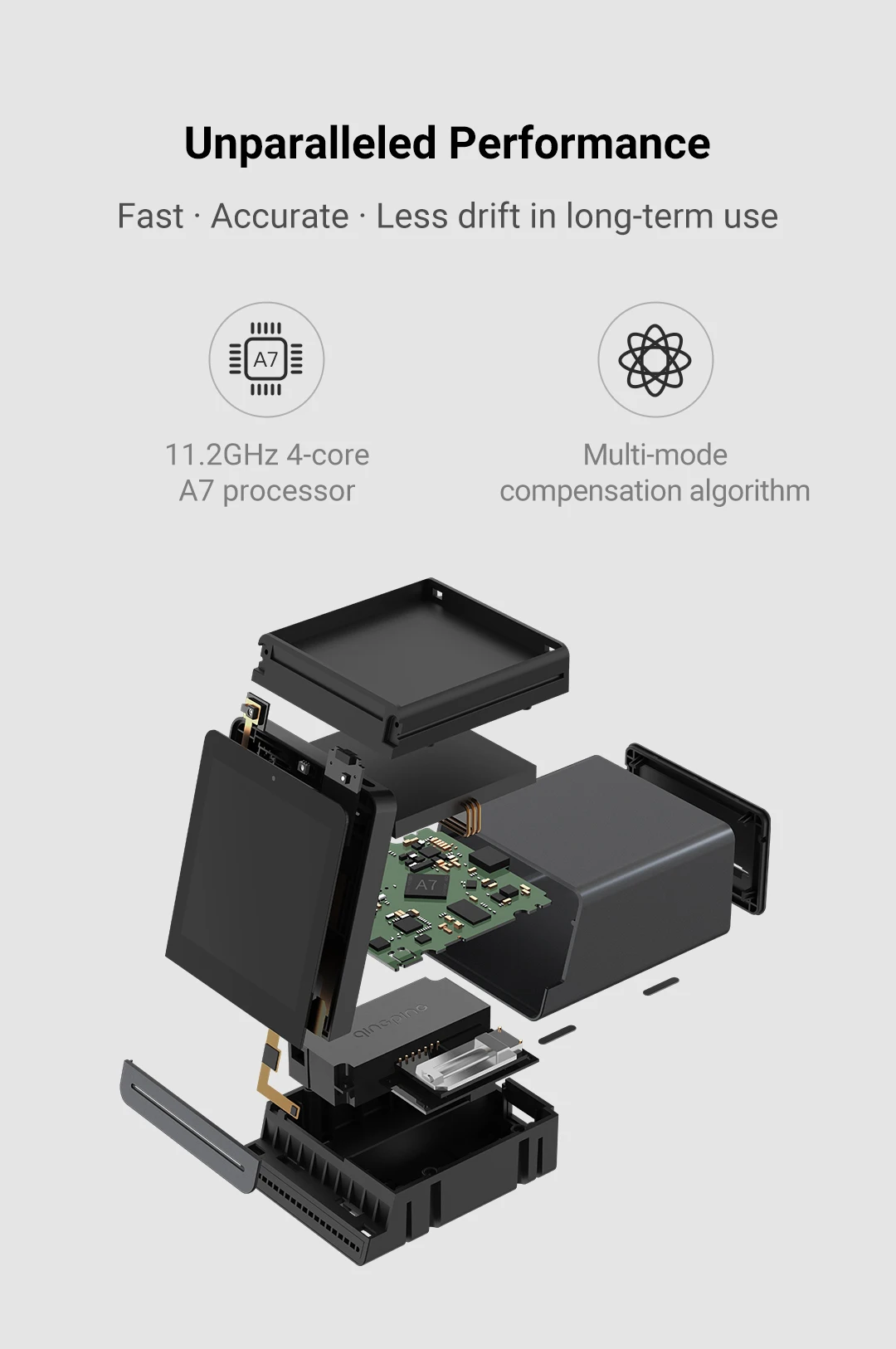 Unparalleled Performance

Fast · Accurate · Less drift in long-term use

A7

11.2GHz 4-core A7 processor

Multi-mode compensation algorithm

A7

qingping