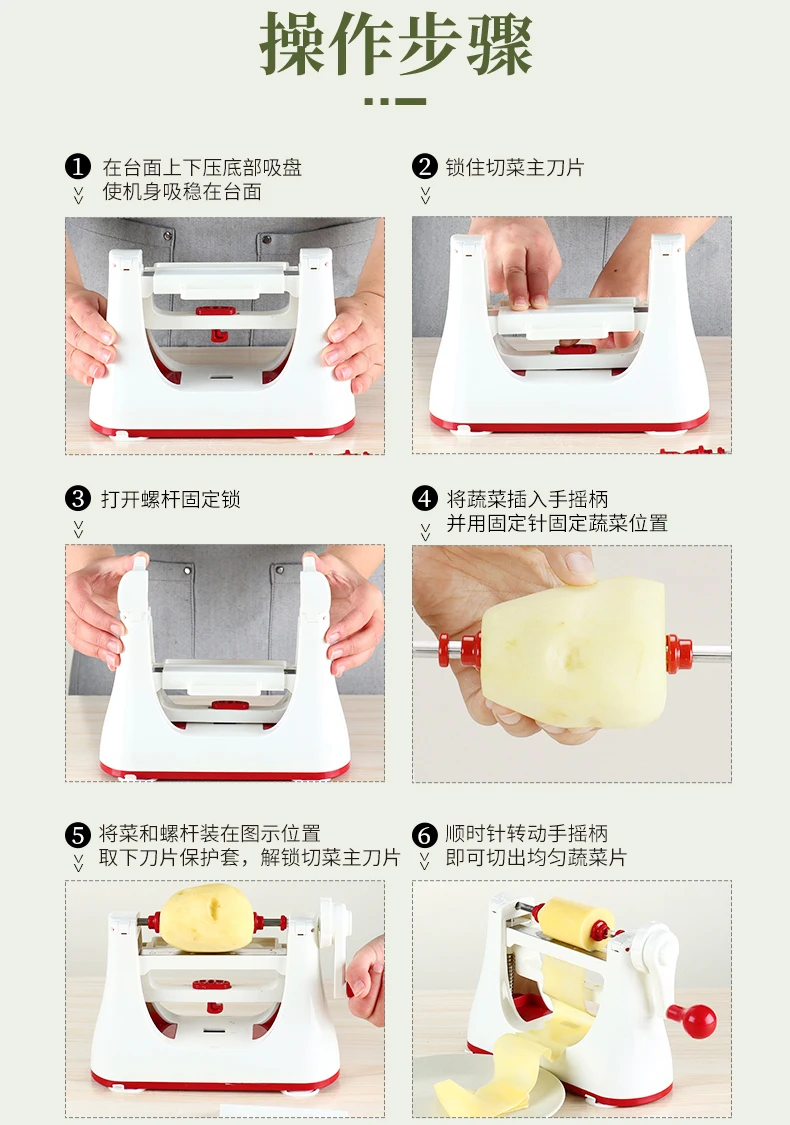 操作步骤

❶ 在台面上下压底部吸盘
使机身吸稳在台面

❷ 锁住切菜主刀片

❸ 打开螺杆固定锁

❹ 将蔬菜插入手摇柄
并用固定针固定蔬菜位置

❺ 将菜和螺杆装在图示位置
取下刀片保护套，解锁切菜主刀片

❻ 顺时针转动手摇柄
即可切出均匀蔬菜片