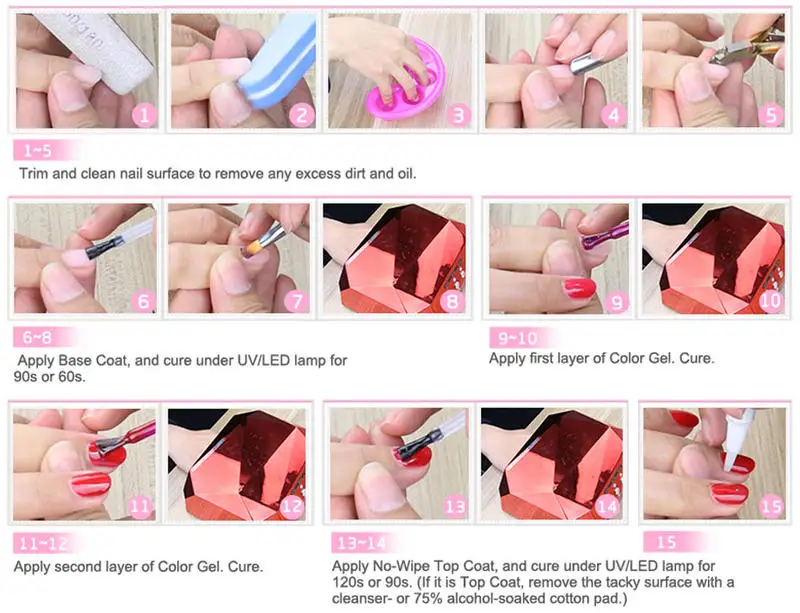 1 2 3 4 5

1~5

Trim and clean nail surface to remove any excess dirt and oil.

6 7 8 9 10

6~8

Apply Base Coat, and cure under UV/LED lamp for 90s or 60s.

9~10

Apply first layer of Color Gel. Cure.

11 12 13 14 15

11~12

Apply second layer of Color Gel. Cure.

13~14

Apply No-Wipe Top Coat, and cure under UV/LED lamp for 120s or 90s. (If it is Top Coat, remove the tacky surface with a cleanser- or 75% alcohol-soaked cotton pad.)

15