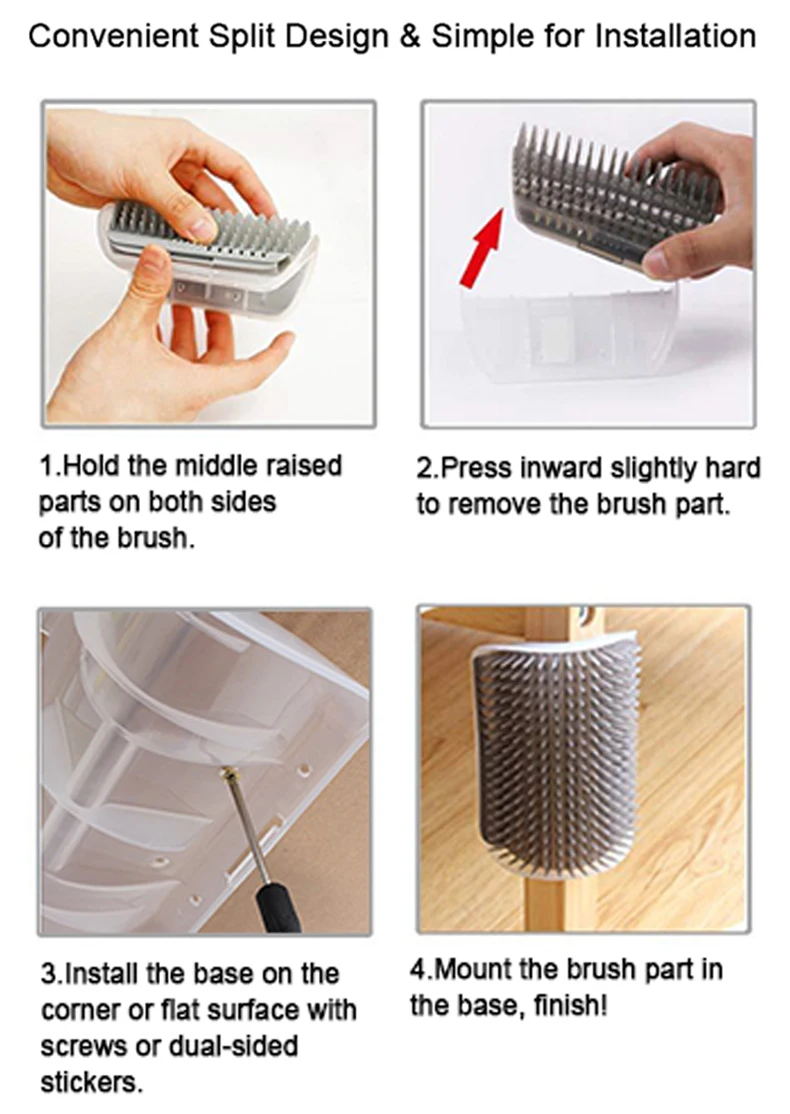 Convenient Split Design & Simple for Installation

1.Hold the middle raised parts on both sides of the brush.

2.Press inward slightly hard to remove the brush part.

3.Install the base on the corner or flat surface with screws or dual-sided stickers.

4.Mount the brush part in the base, finish!