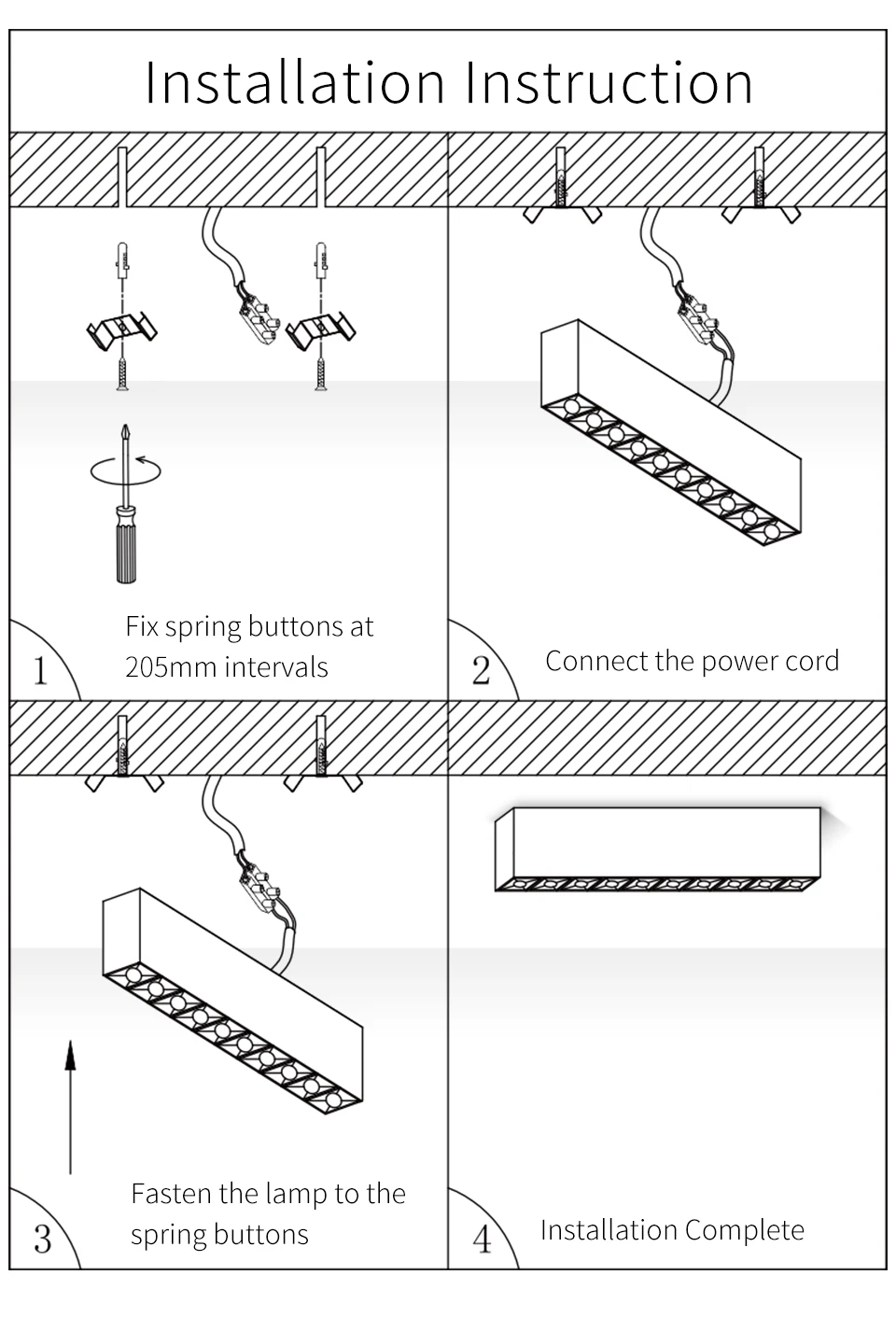 Installation Instruction

1
Fix spring buttons at 205mm intervals

2
Connect the power cord

3
Fasten the lamp to the spring buttons

4
Installation Complete