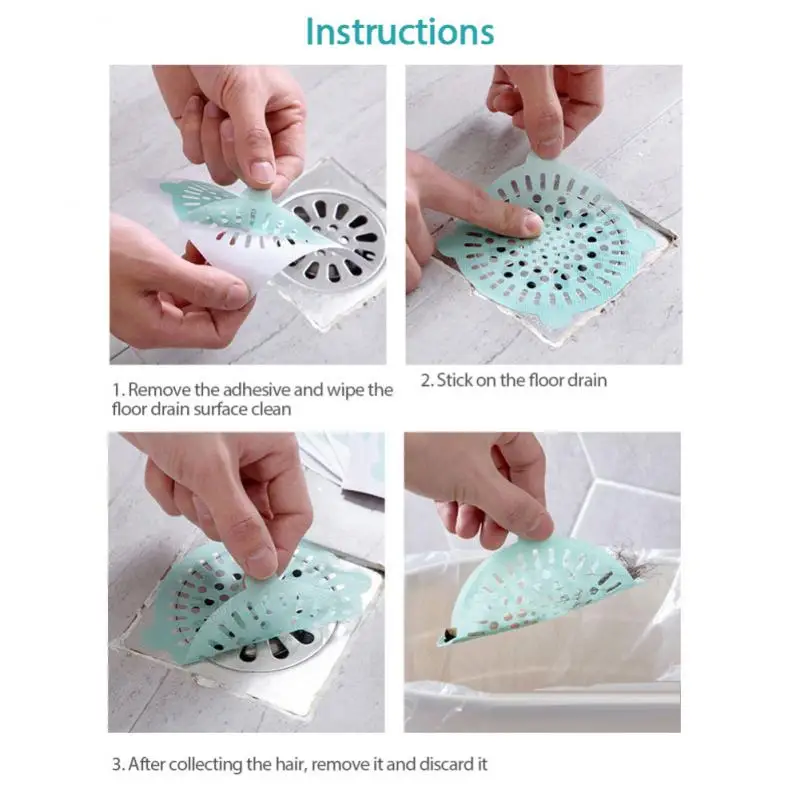 Instructions

1. Remove the adhesive and wipe the floor drain surface clean

2. Stick on the floor drain

3. After collecting the hair, remove it and discard it