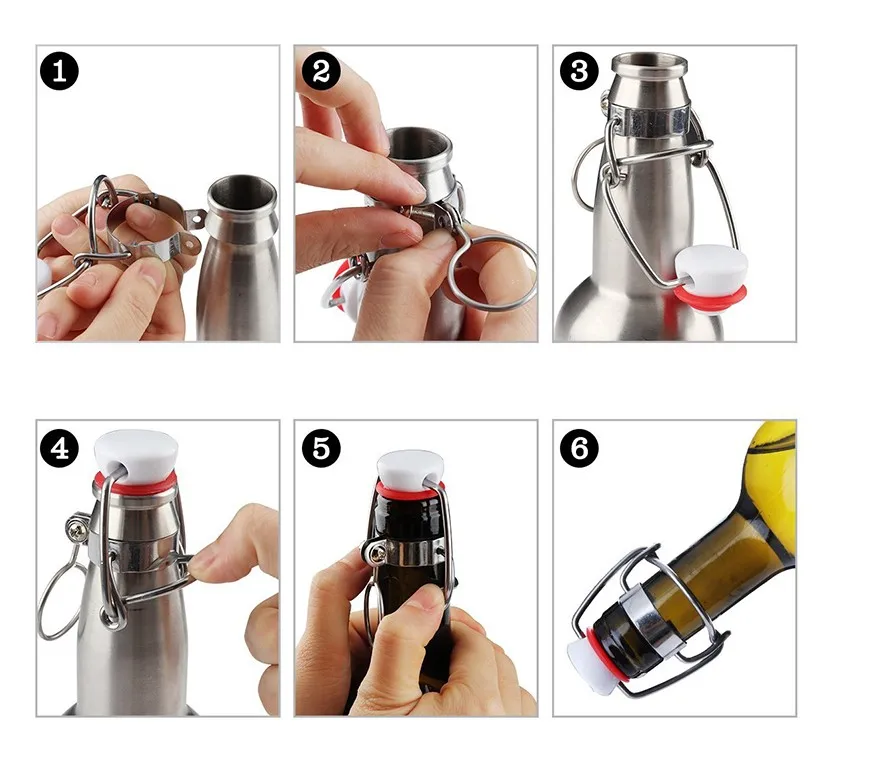 1

2

3

4

5

6