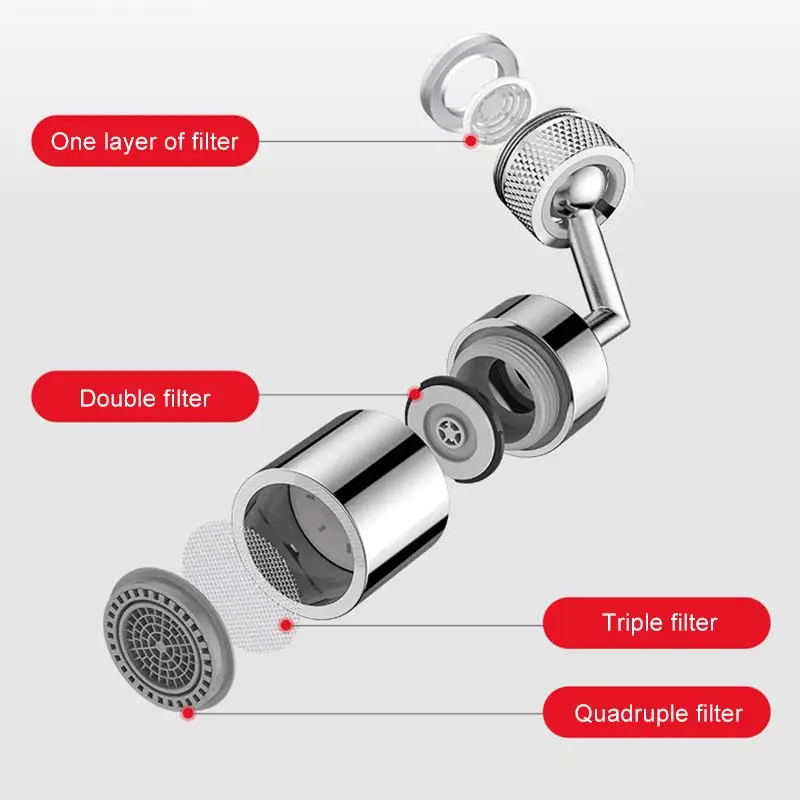 One layer of filter

Double filter

Triple filter

Quadruple filter