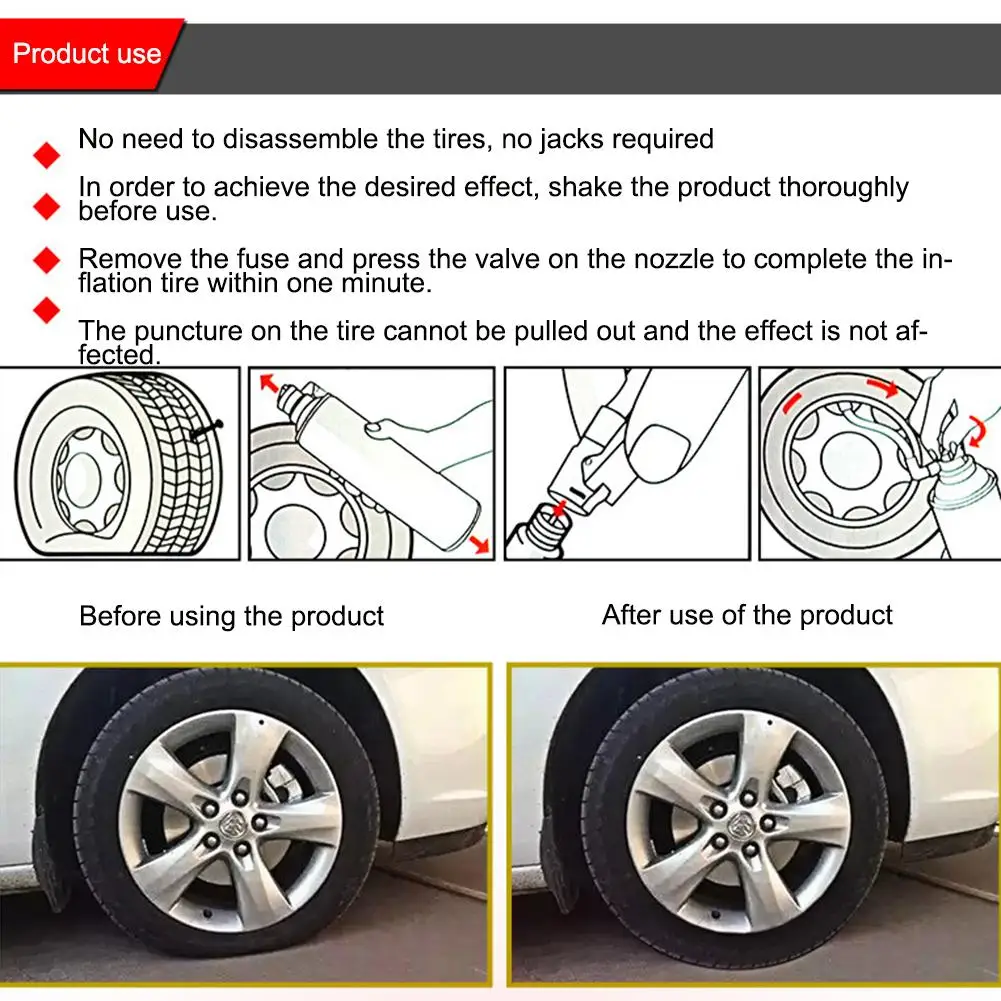 Product use

No need to disassemble the tires, no jacks required

In order to achieve the desired effect, shake the product thoroughly before use.

Remove the fuse and press the valve on the nozzle to complete the inflation tire within one minute.

The puncture on the tire cannot be pulled out and the effect is not affected.

Before using the product

After use of the product