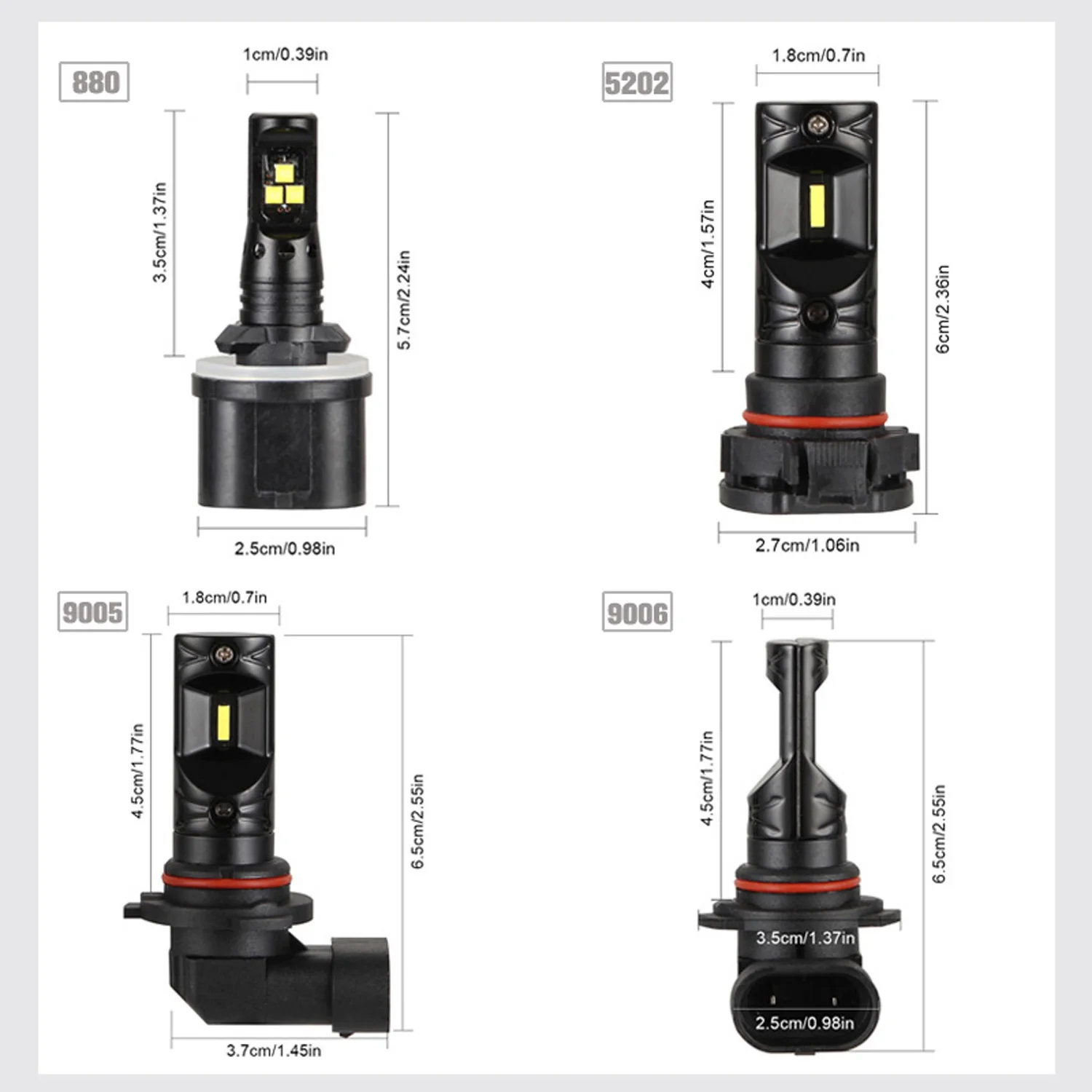 880

1cm/0.39in

3.5cm/1.37in

5.7cm/2.24in

2.5cm/0.98in

5202

1.8cm/0.7in

4cm/1.57in

6cm/2.36in

2.7cm/1.06in

9005

1.8cm/0.7in

4.5cm/1.77in

6.5cm/2.55in

3.7cm/1.45in

9006

1cm/0.39in

4.5cm/1.77in

6.5cm/2.55in

3.5cm/1.37in

2.5cm/0.98in