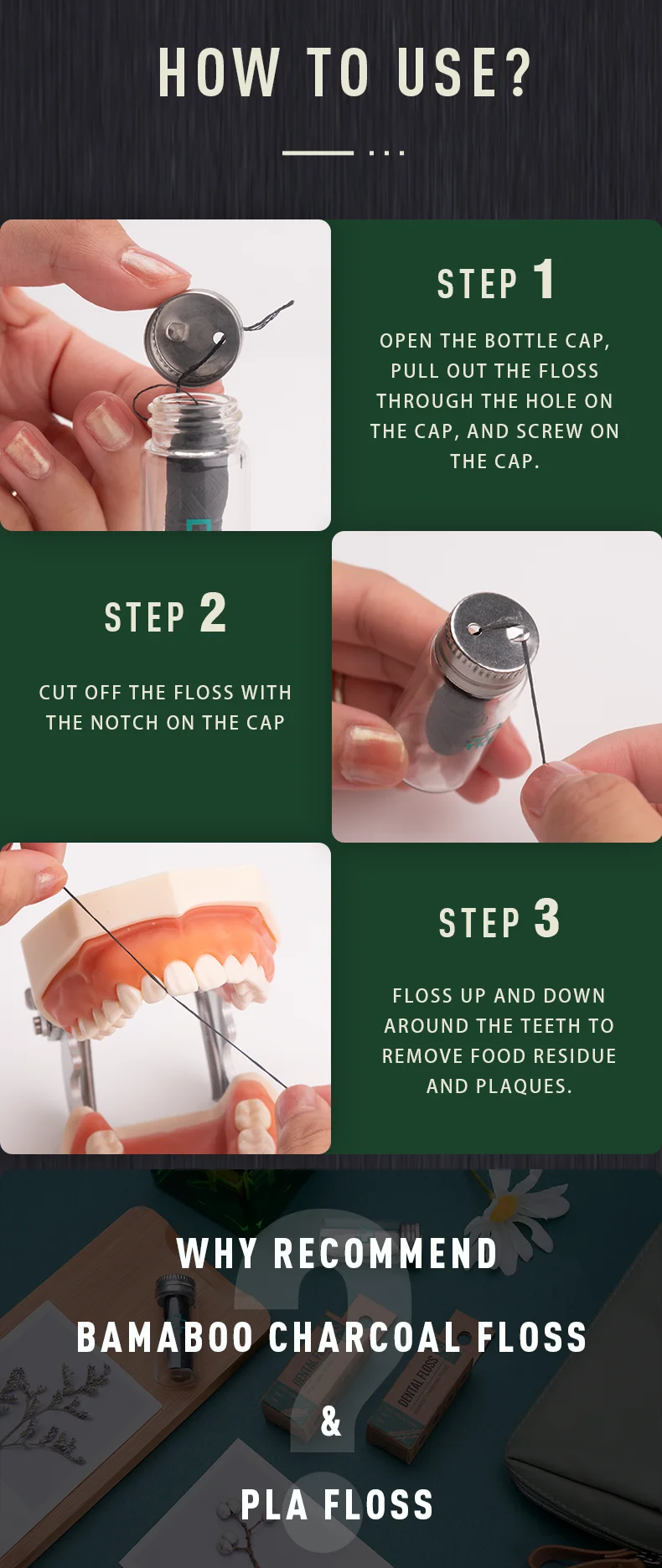 HOW TO USE?

STEP 1

OPEN THE BOTTLE CAP, PULL OUT THE FLOSS THROUGH THE HOLE ON THE CAP, AND SCREW ON THE CAP.

STEP 2

CUT OFF THE FLOSS WITH THE NOTCH ON THE CAP

STEP 3

FLOSS UP AND DOWN AROUND THE TEETH TO REMOVE FOOD RESIDUE AND PLAQUES.

WHY RECOMMEND

BAMABOO CHARCOAL FLOSS

&

PLA FLOSS

DENTAL FLOSS