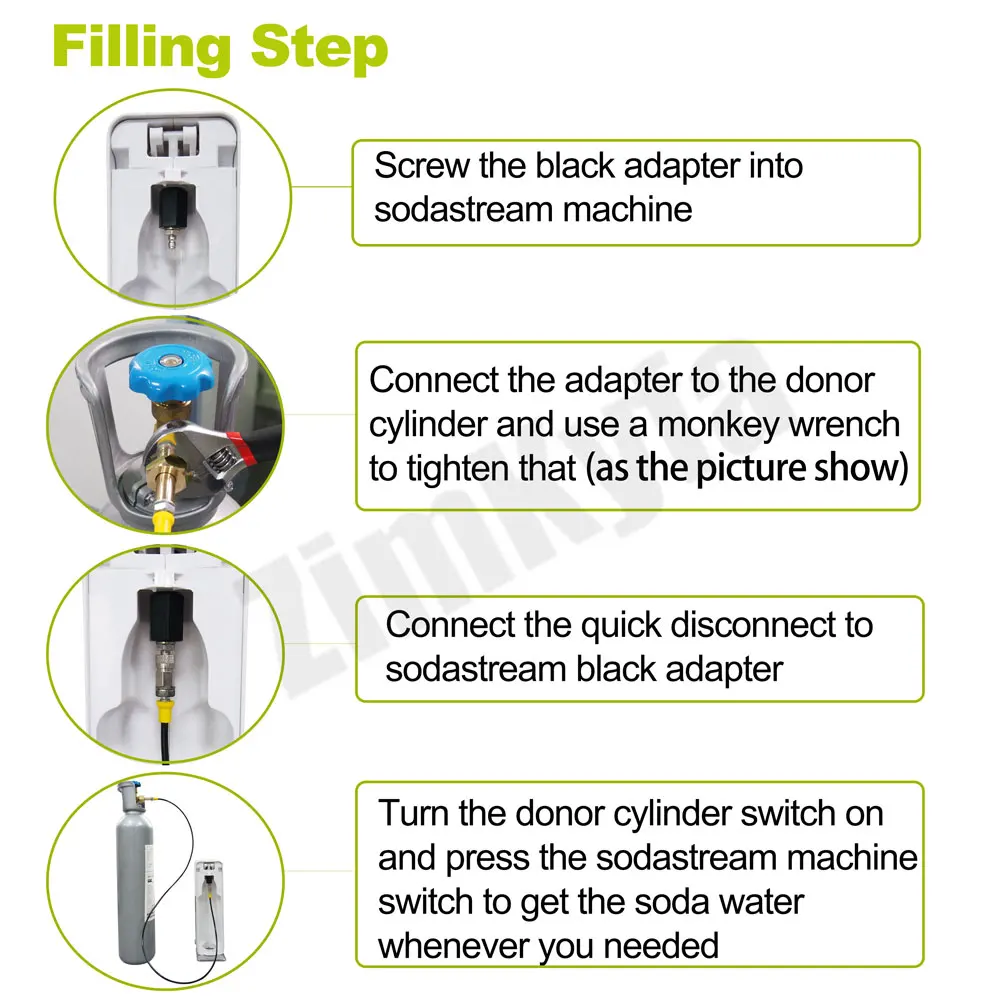 Filling Step

Screw the black adapter into sodastream machine

Connect the adapter to the donor cylinder and use a monkey wrench to tighten that (as the picture show)

Connect the quick disconnect to sodastream black adapter

Turn the donor cylinder switch on and press the sodastream machine switch to get the soda water whenever you needed

Zinnkyta