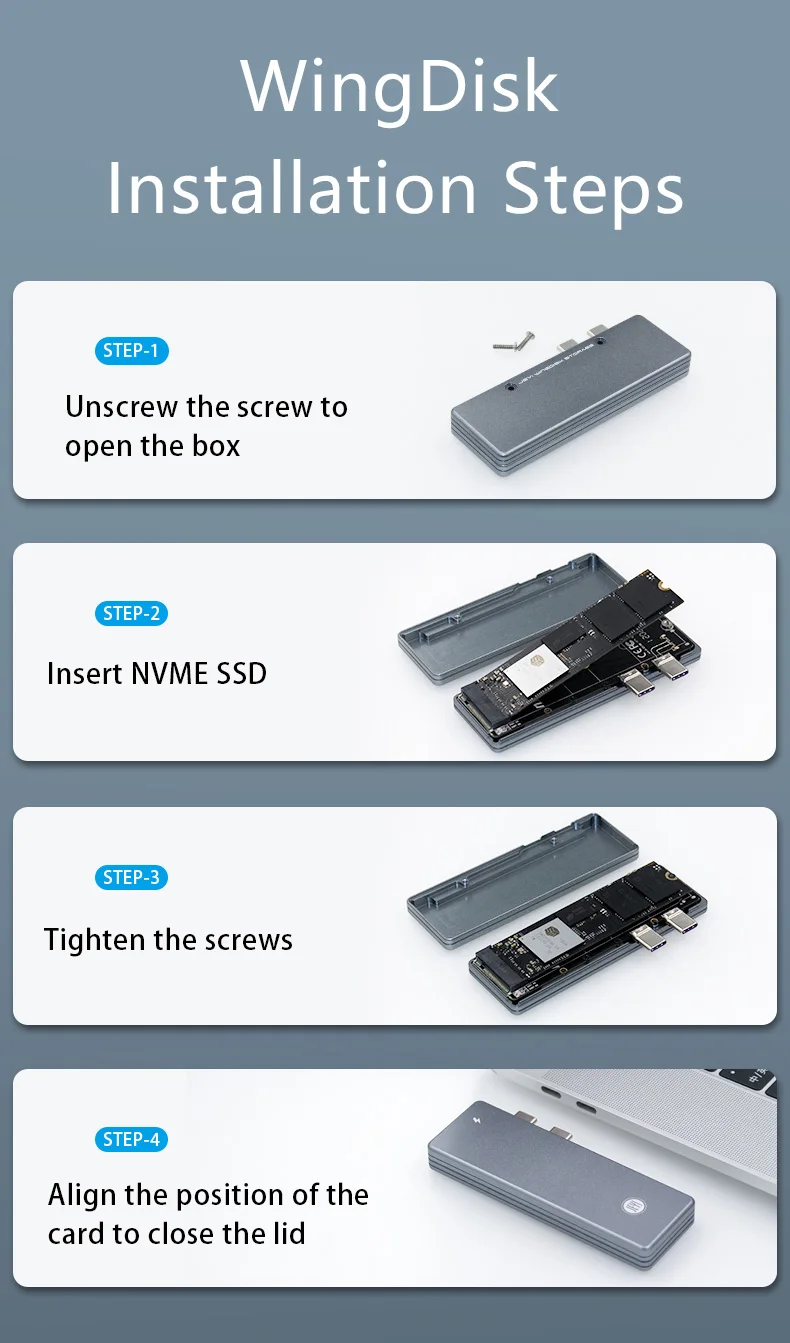 WingDisk
Installation Steps

STEP-1

Unscrew the screw to open the box

STEP-2

Insert NVME SSD

STEP-3

Tighten the screws

STEP-4

Align the position of the card to close the lid