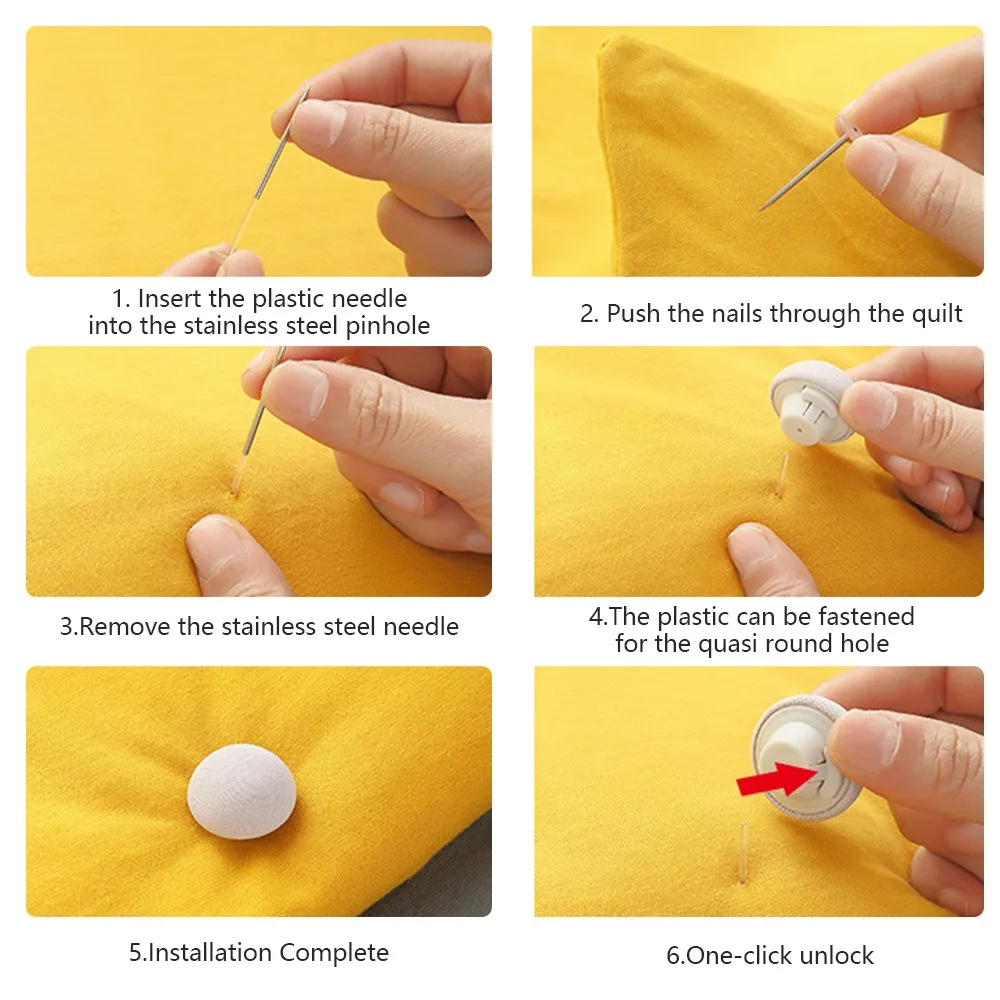 1. Insert the plastic needle into the stainless steel pinhole

2. Push the nails through the quilt

3.Remove the stainless steel needle

4.The plastic can be fastened for the quasi round hole

5.Installation Complete

6.One-click unlock