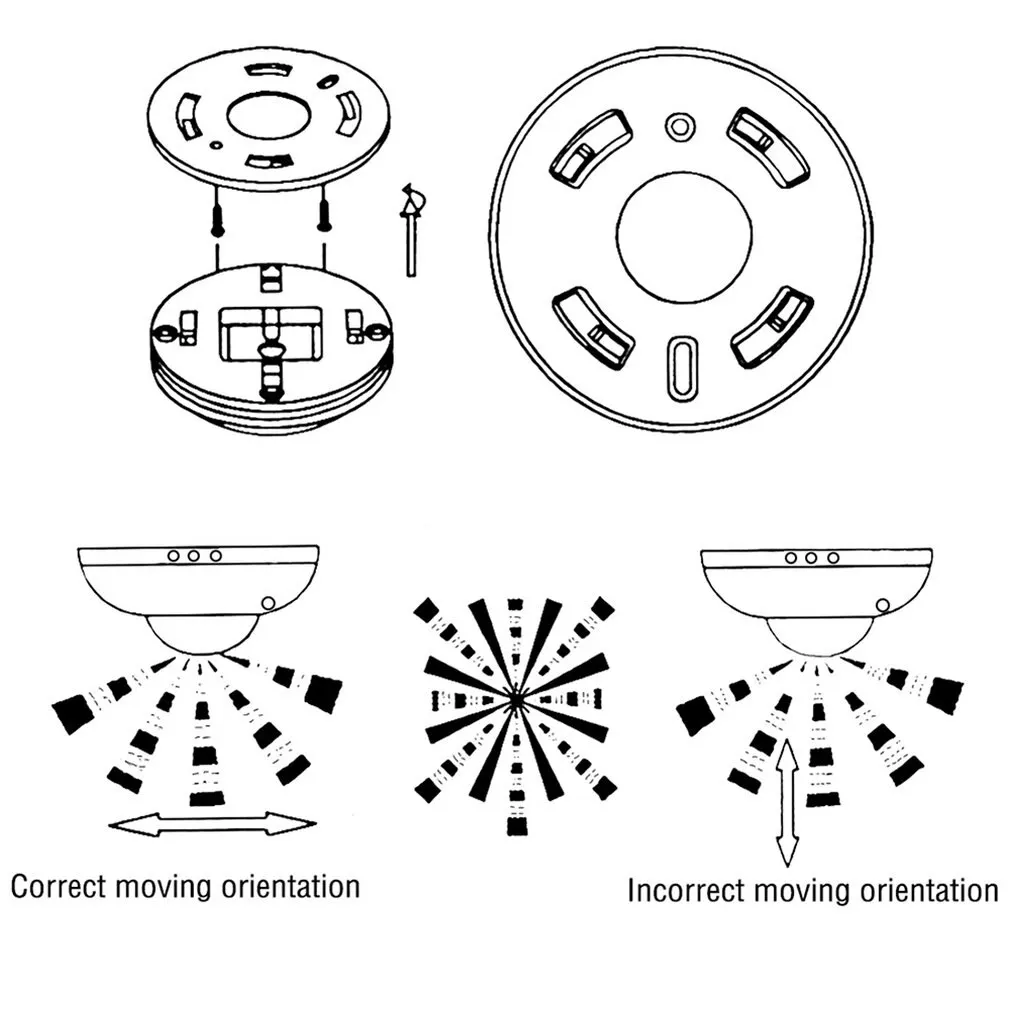 Correct moving orientation

Incorrect moving orientation