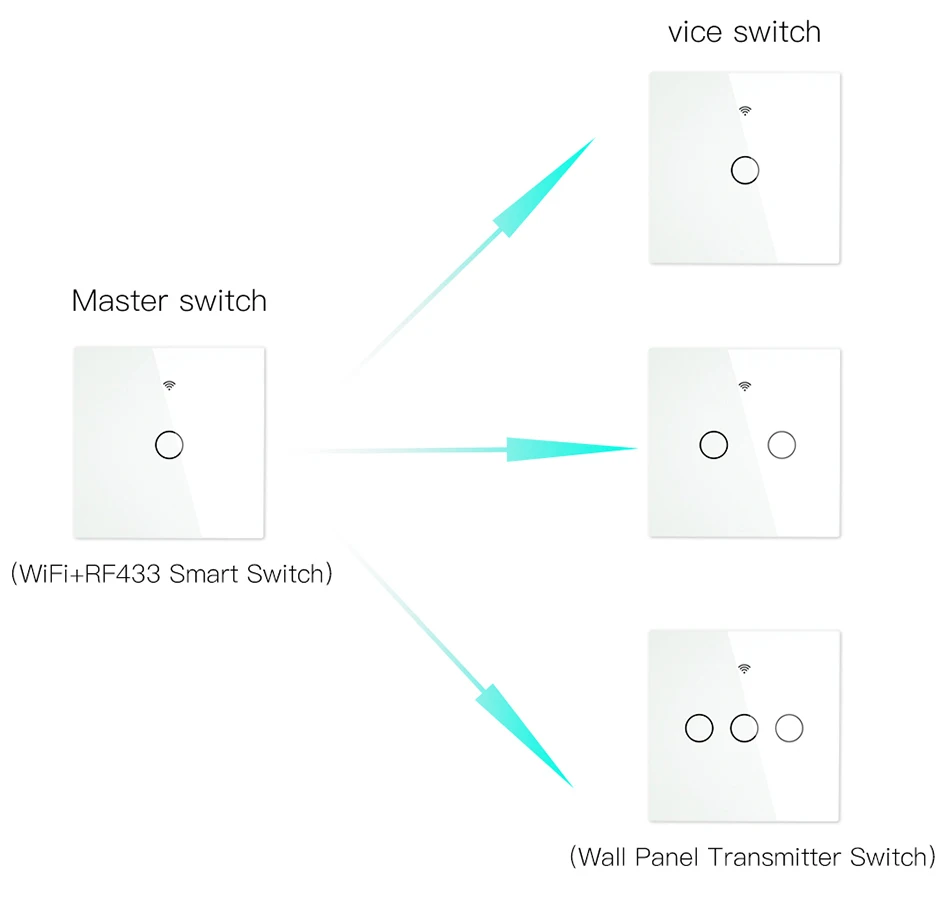 vice switch

Master switch

(WiFi+RF433 Smart Switch)

(Wall Panel Transmitter Switch)