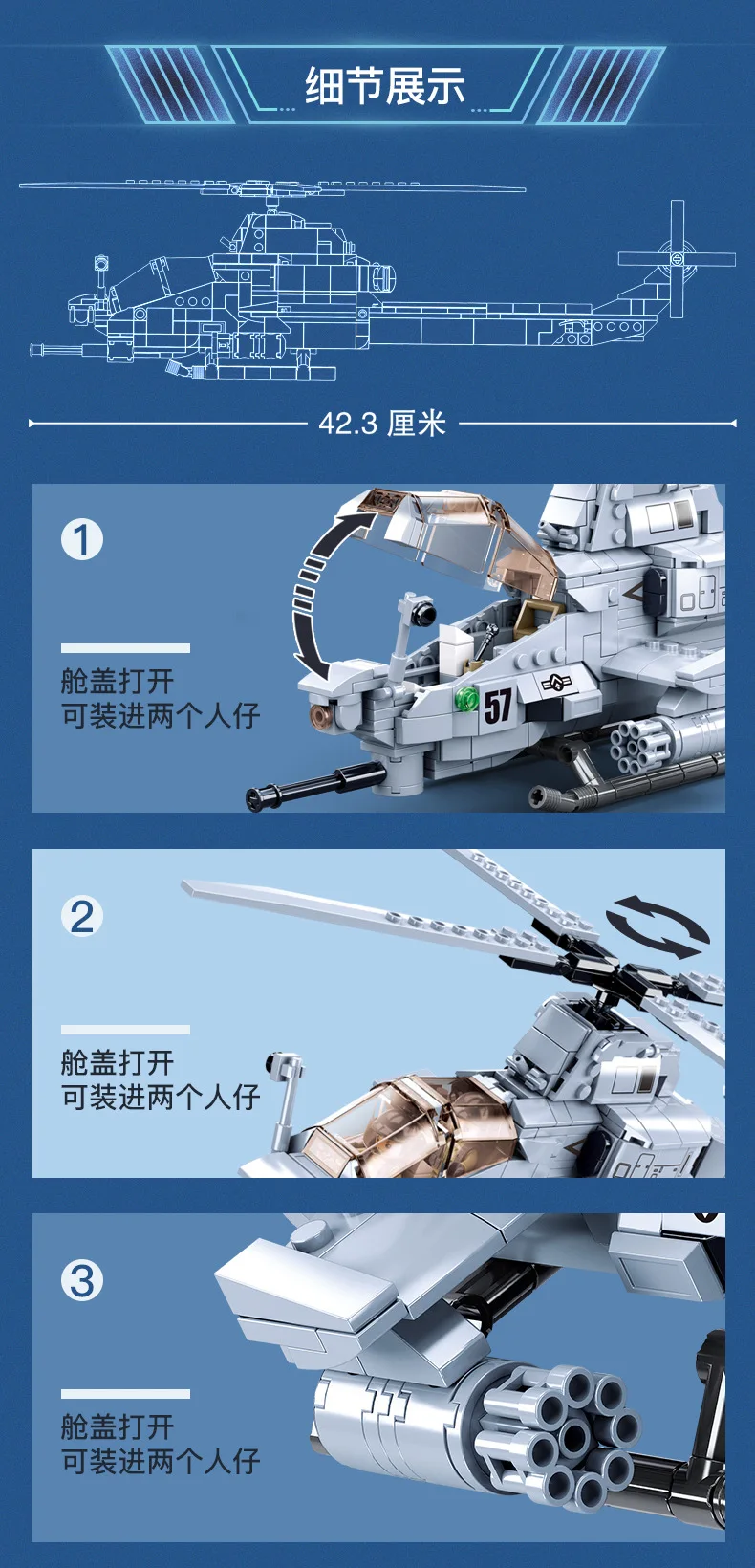 细节展示

42.3 厘米

1

舱盖打开
可装进两个人仔

57

2

舱盖打开
可装进两个人仔

3

舱盖打开
可装进两个人仔