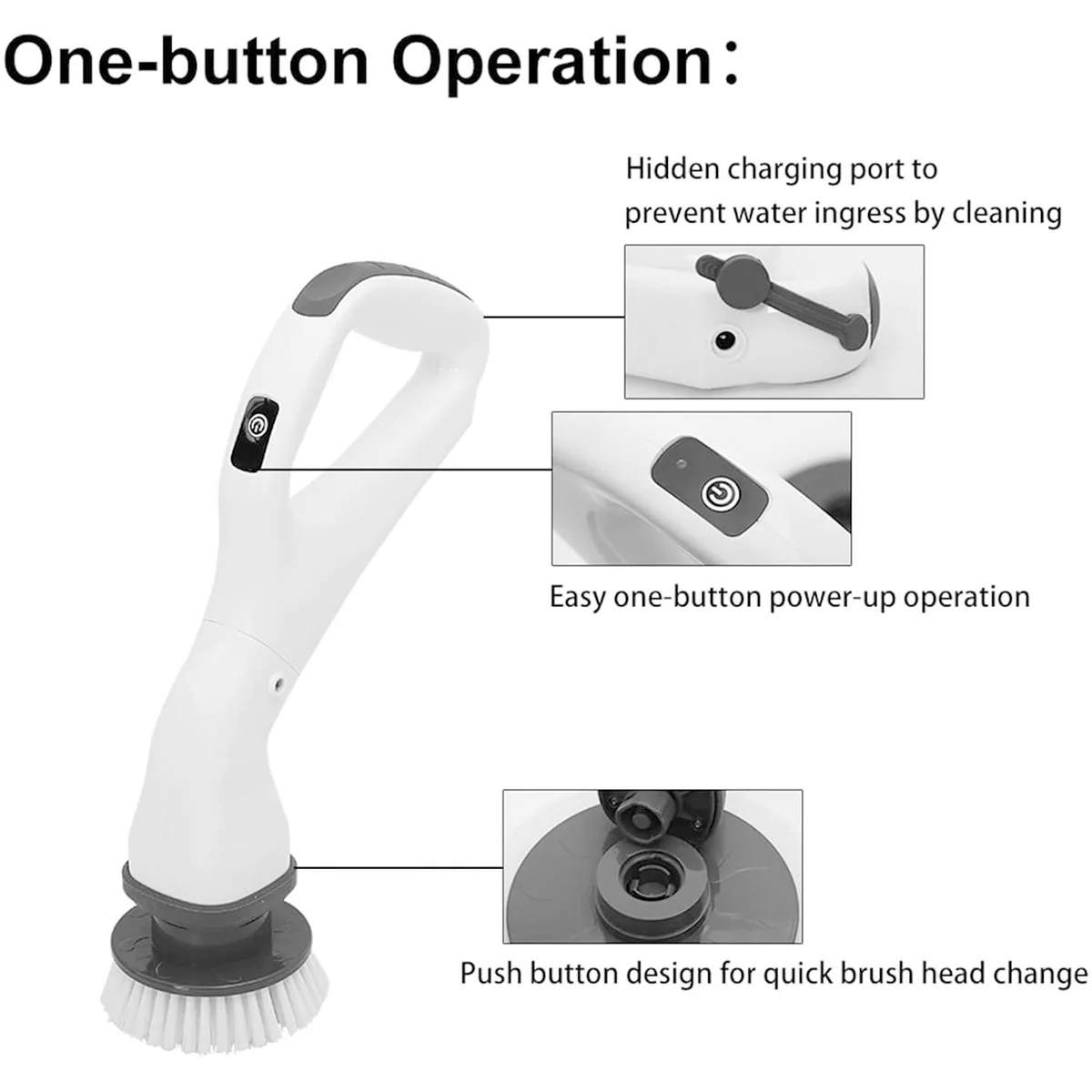 One-button Operation：

Hidden charging port to prevent water ingress by cleaning

Easy one-button power-up operation

Push button design for quick brush head change