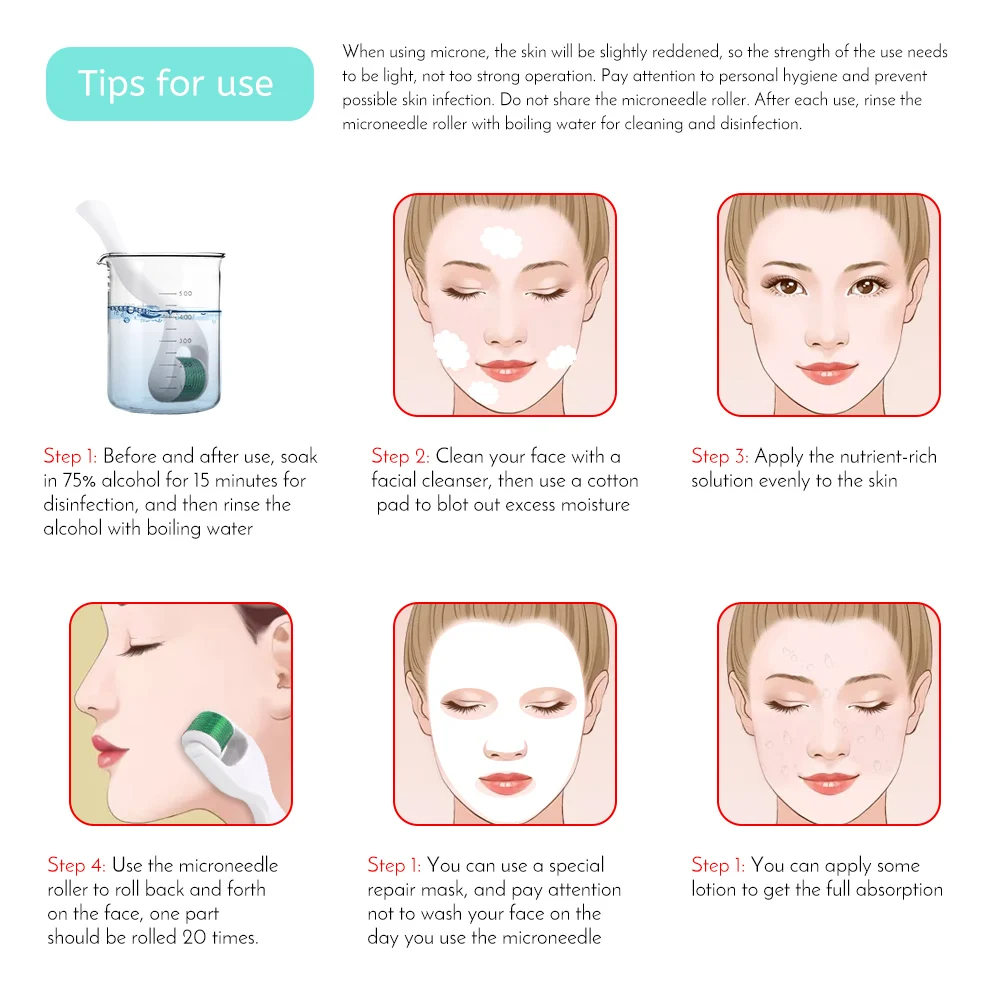 Tips for use

When using microne, the skin will be slightly reddened, so the strength of the use needs to be light, not too strong operation. Pay attention to personal hygiene and prevent possible skin infection. Do not share the microneedle roller. After each use, rinse the microneedle roller with boiling water for cleaning and disinfection.

500
400
300

Step 1: Before and after use, soak in 75% alcohol for 15 minutes for disinfection, and then rinse the alcohol with boiling water

Step 2: Clean your face with a facial cleanser, then use a cotton pad to blot out excess moisture

Step 3: Apply the nutrient-rich solution evenly to the skin

Step 4: Use the microneedle roller to roll back and forth on the face, one part should be rolled 20 times.

Step 1: You can use a special repair mask, and pay attention not to wash your face on the day you use the microneedle

Step 1: You can apply some lotion to get the full absorption