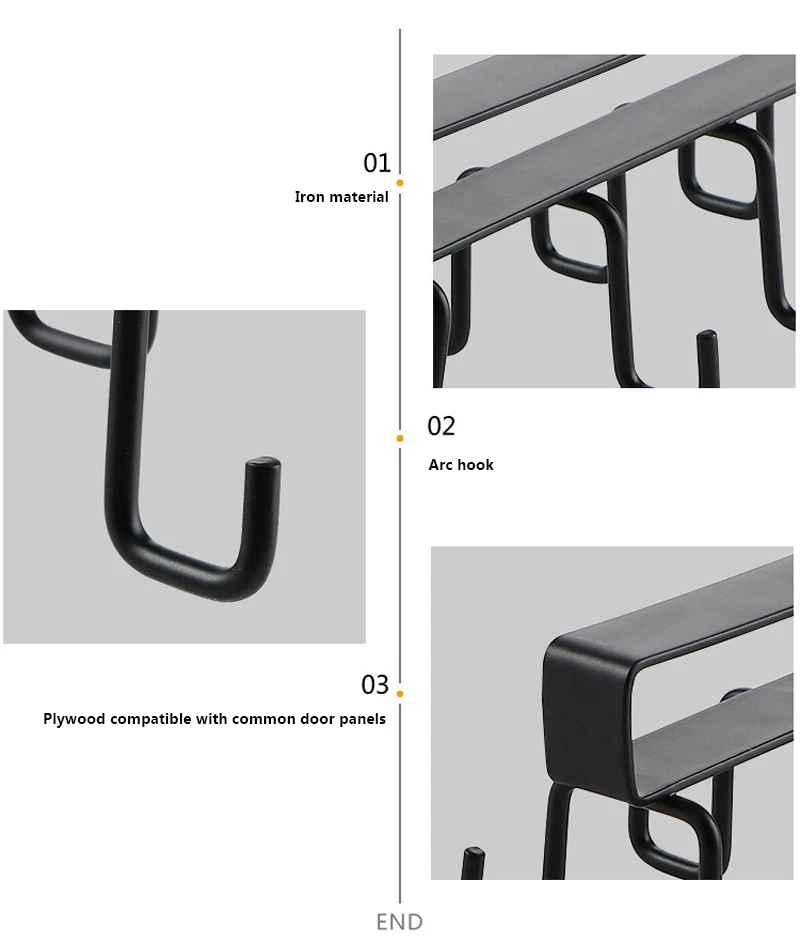 01
Iron material

02
Arc hook

03
Plywood compatible with common door panels

END