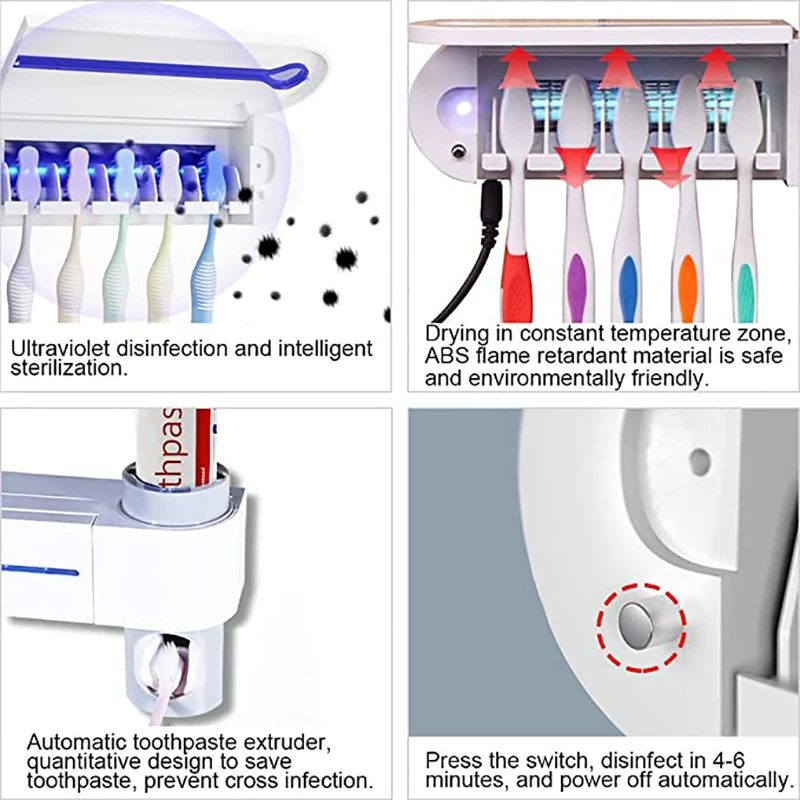 Ultraviolet disinfection and intelligent sterilization.

Drying in constant temperature zone, ABS flame retardant material is safe and environmentally friendly.

thpas

Automatic toothpaste extruder, quantitative design to save toothpaste, prevent cross infection.

Press the switch, disinfect in 4-6 minutes, and power off automatically.