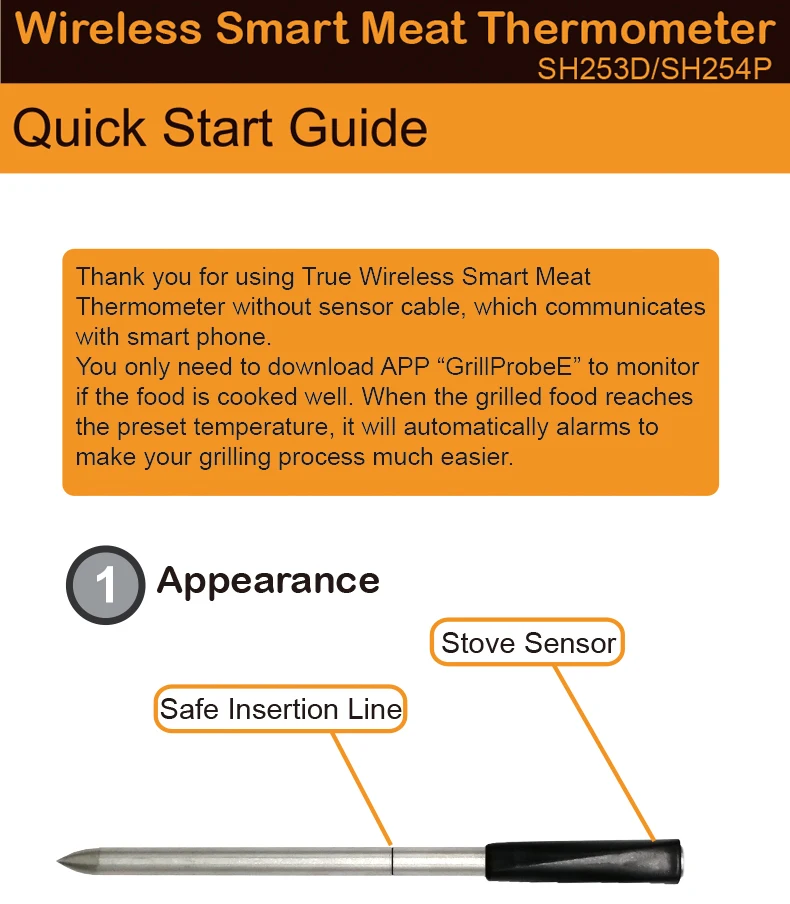 Wireless Smart Meat Thermometer
SH253D/SH254P

Quick Start Guide

Thank you for using True Wireless Smart Meat Thermometer without sensor cable, which communicates with smart phone.
You only need to download APP “GrillProbeE” to monitor if the food is cooked well. When the grilled food reaches the preset temperature, it will automatically alarms to make your grilling process much easier.

1 Appearance

Stove Sensor

Safe Insertion Line