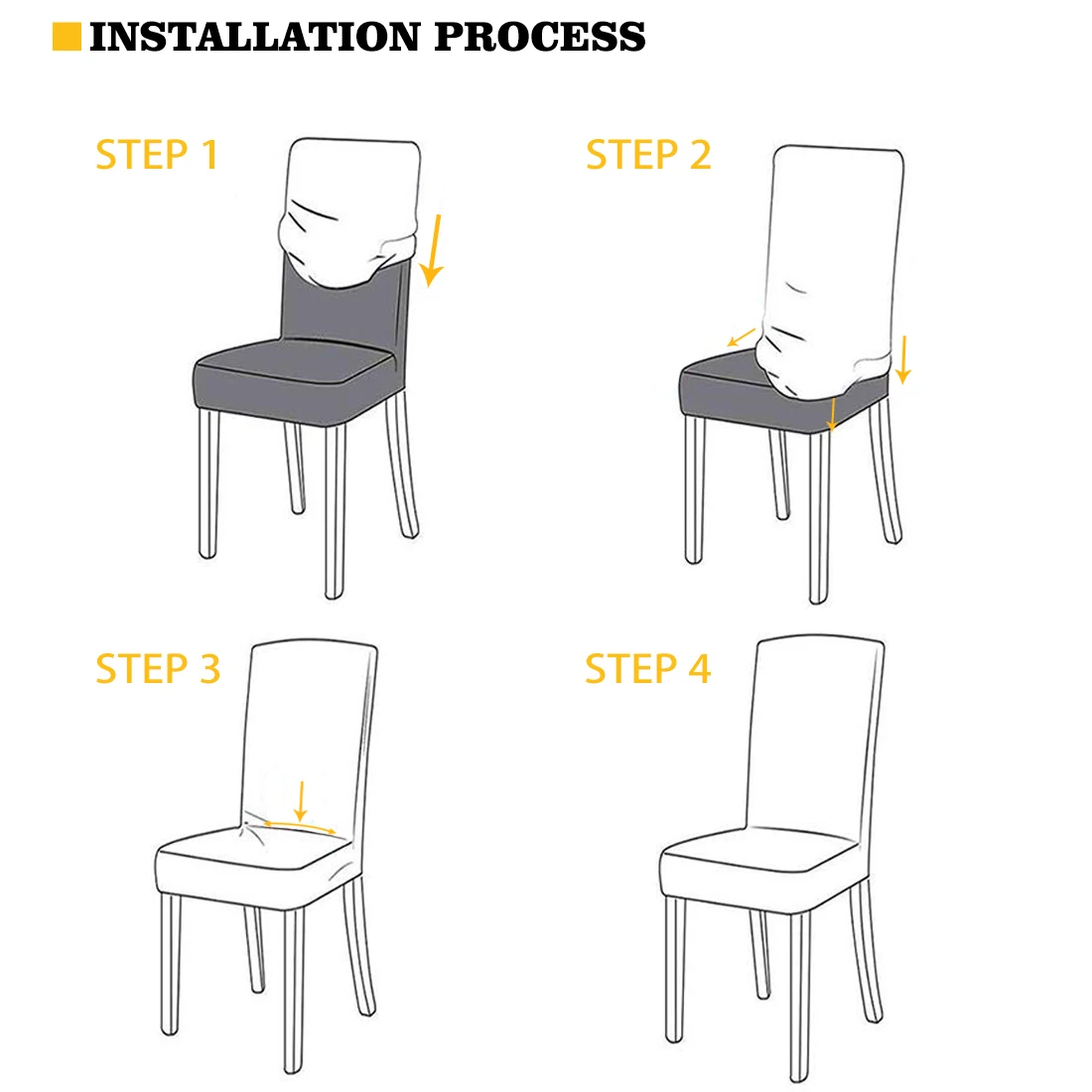 INSTALLATION PROCESS

STEP 1

STEP 2

STEP 3

STEP 4