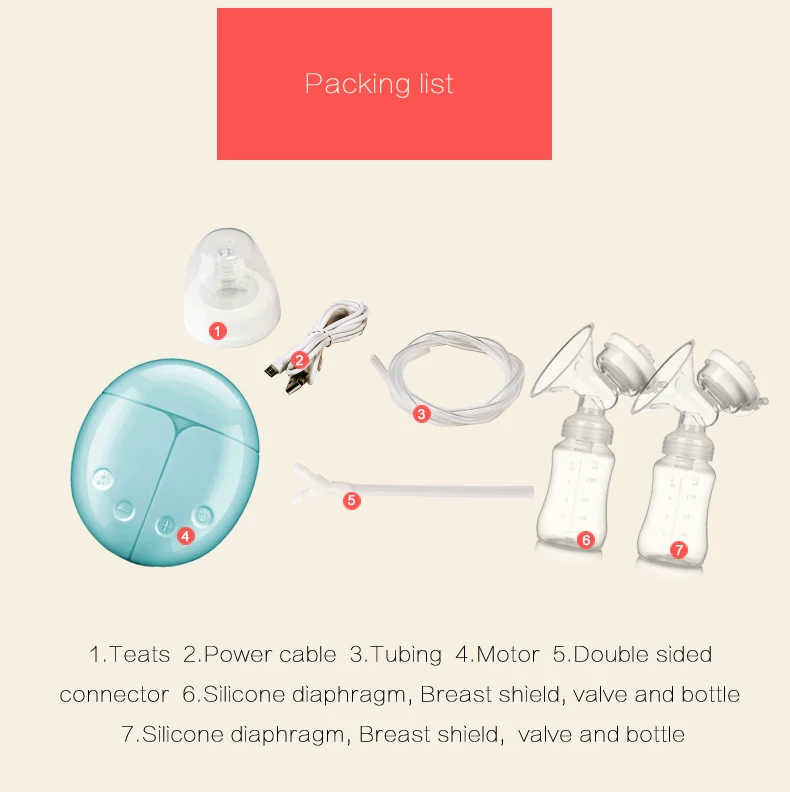 Packing list

1
2
3
4
5
6
7

1.Teats 2.Power cable 3.Tubing 4.Motor 5.Double sided connector 6.Silicone diaphragm, Breast shield, valve and bottle 7.Silicone diaphragm, Breast shield, valve and bottle