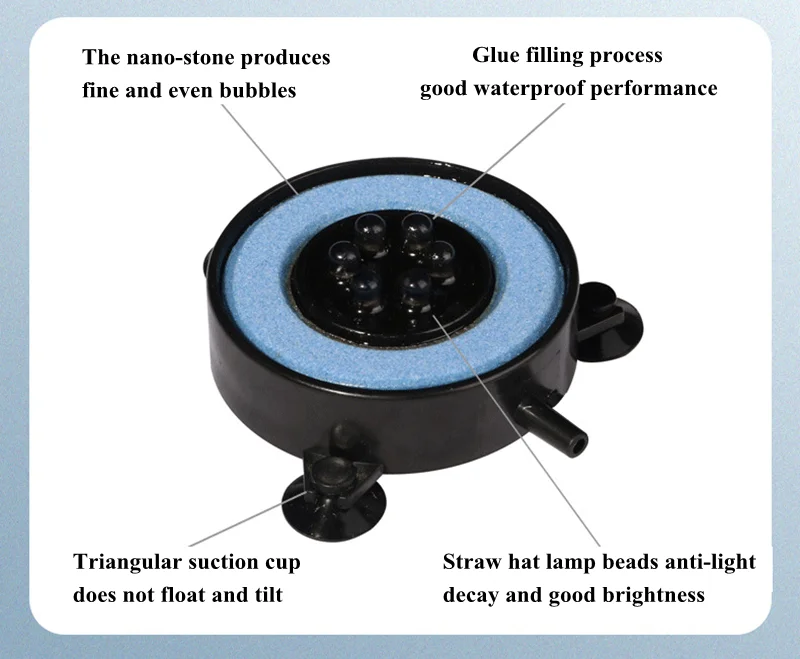 The nano-stone produces fine and even bubbles

Glue filling process good waterproof performance

Triangular suction cup does not float and tilt

Straw hat lamp beads anti-light decay and good brightness