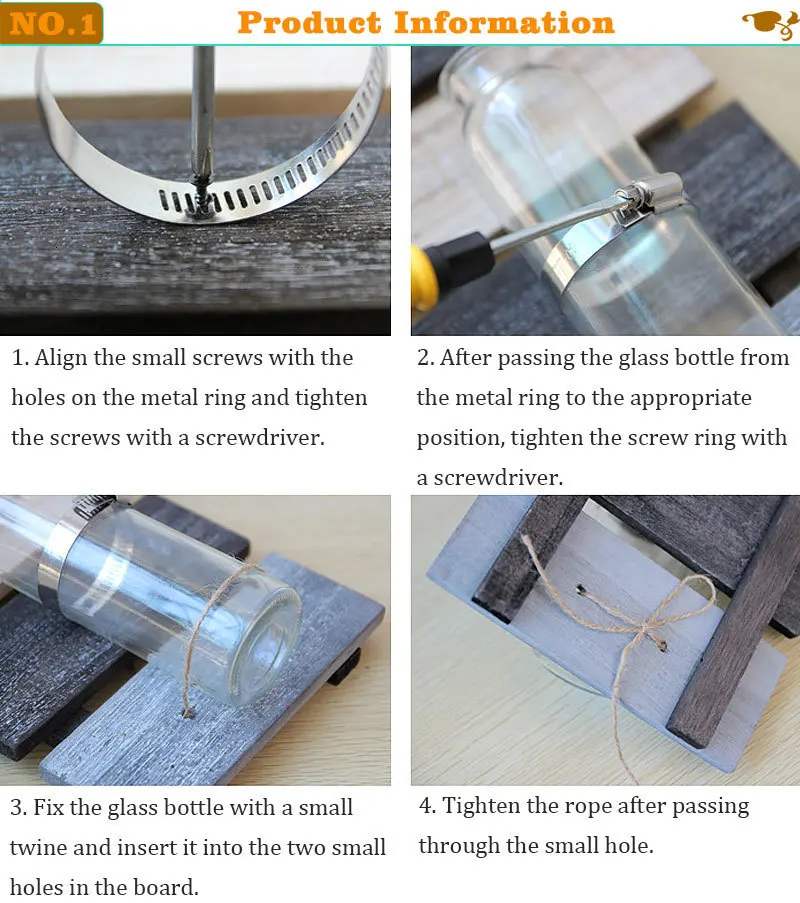 NO.1 Product Information

1. Align the small screws with the holes on the metal ring and tighten the screws with a screwdriver.

2. After passing the glass bottle from the metal ring to the appropriate position, tighten the screw ring with a screwdriver.

3. Fix the glass bottle with a small twine and insert it into the two small holes in the board.

4. Tighten the rope after passing through the small hole.