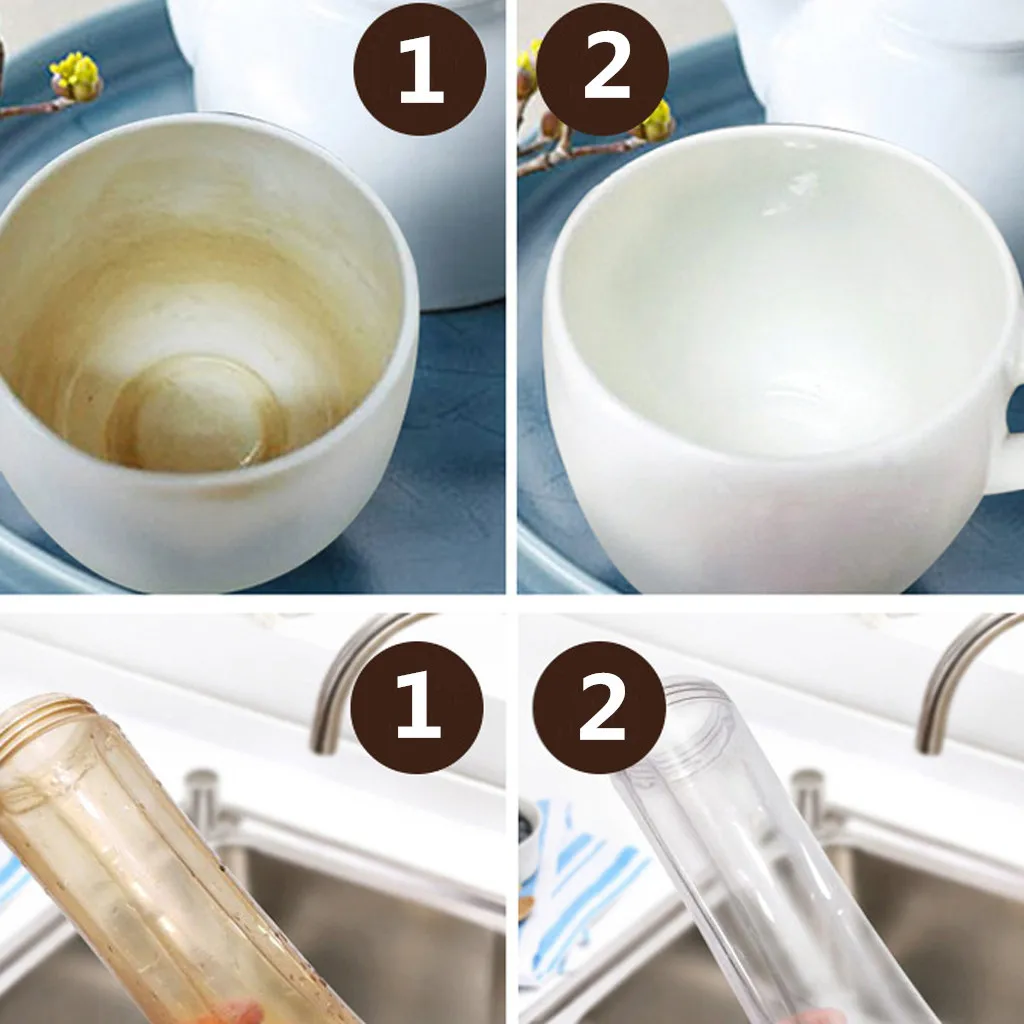 1

2

1

2