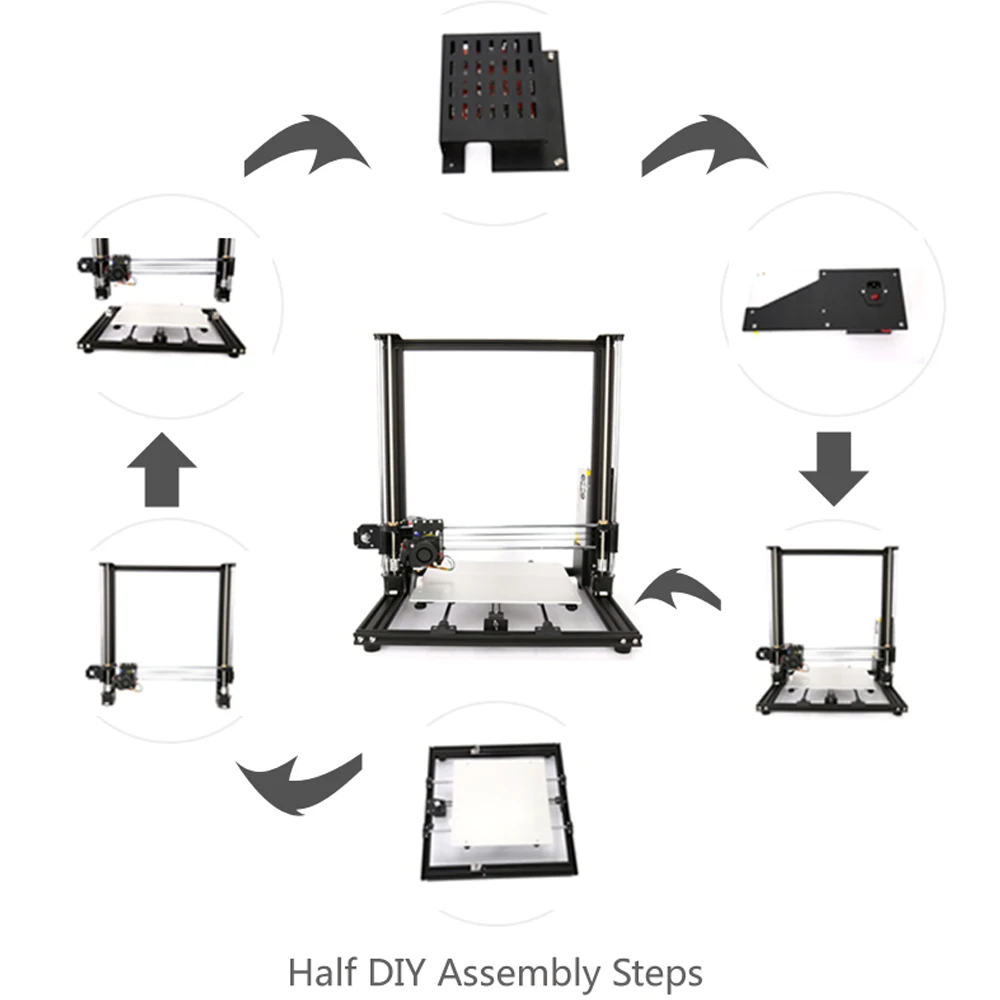 Half DIY Assembly Steps