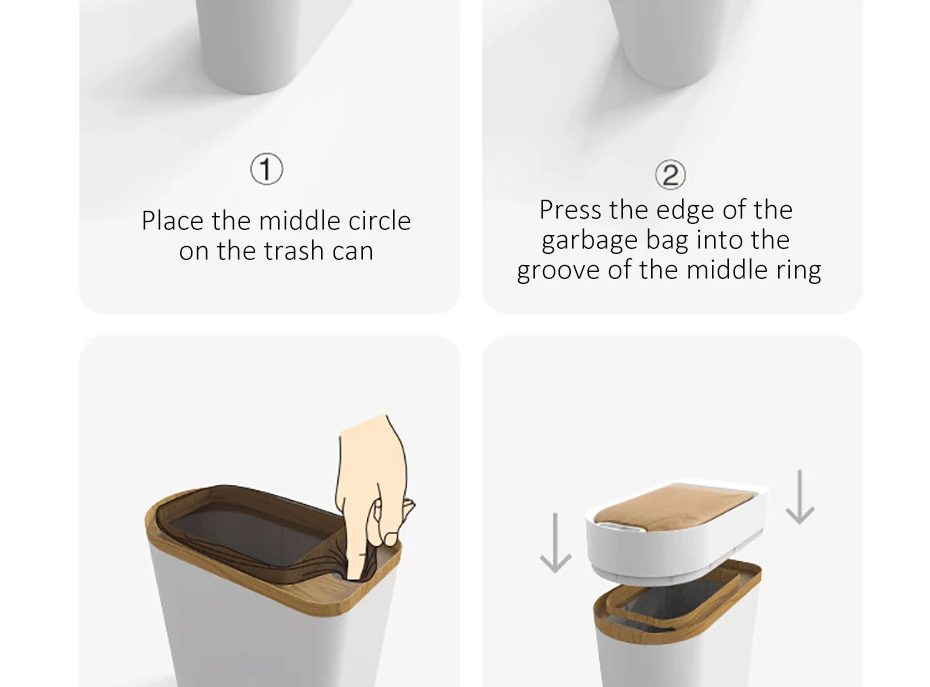 ①
Place the middle circle on the trash can

②
Press the edge of the garbage bag into the groove of the middle ring