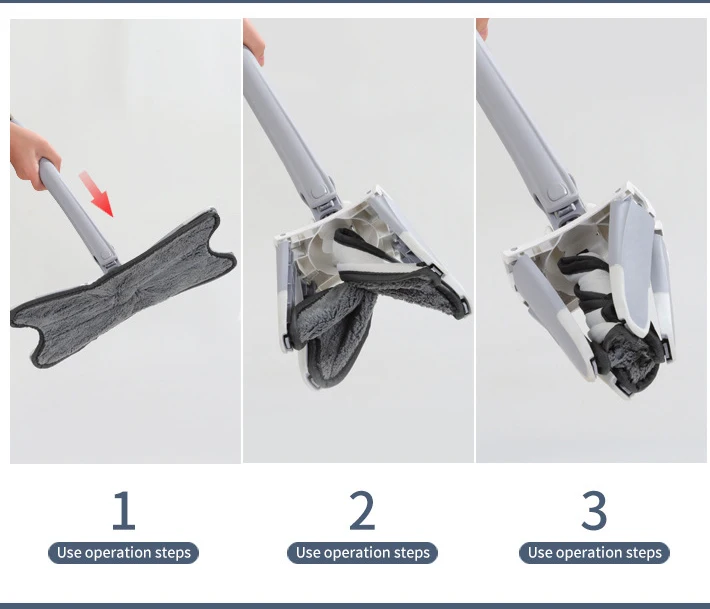 1
Use operation steps

2
Use operation steps

3
Use operation steps