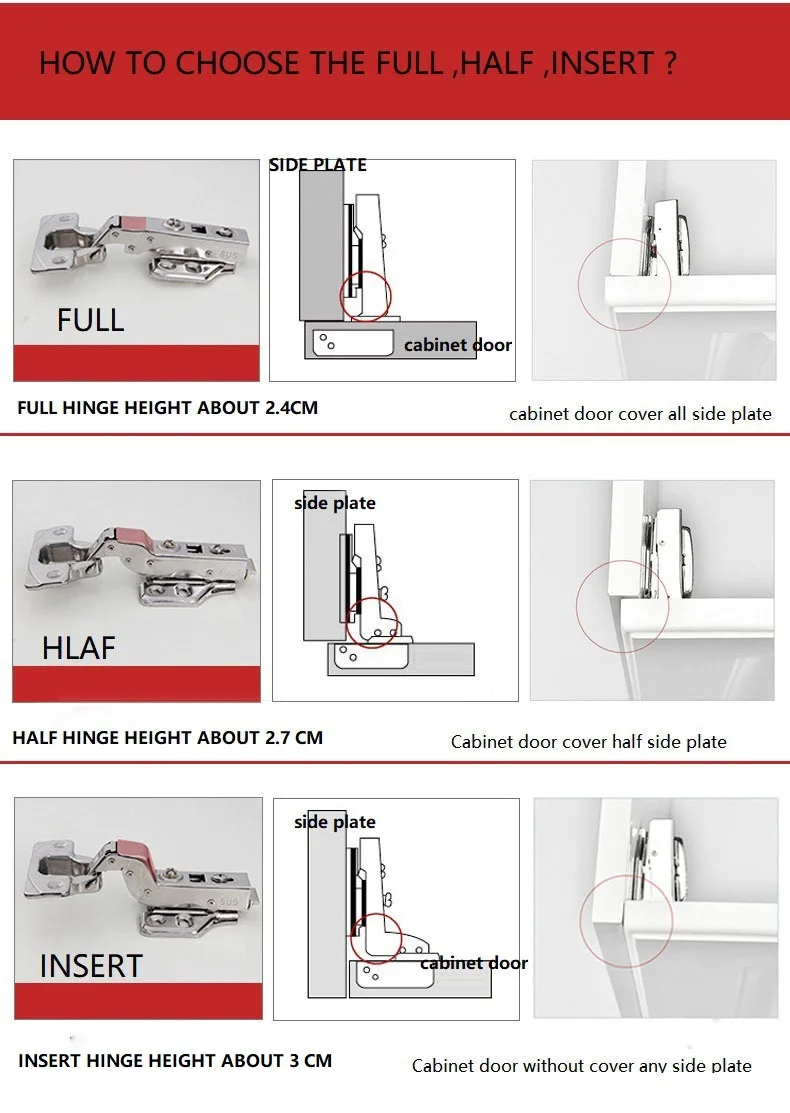 HOW TO CHOOSE THE FULL ,HALF ,INSERT ?

FULL

SIDE PLATE

cabinet door

FULL HINGE HEIGHT ABOUT 2.4CM

cabinet door cover all side plate

HLAF

side plate

HALF HINGE HEIGHT ABOUT 2.7 CM

Cabinet door cover half side plate

INSERT

side plate

cabinet door

INSERT HINGE HEIGHT ABOUT 3 CM

Cabinet door without cover any side plate