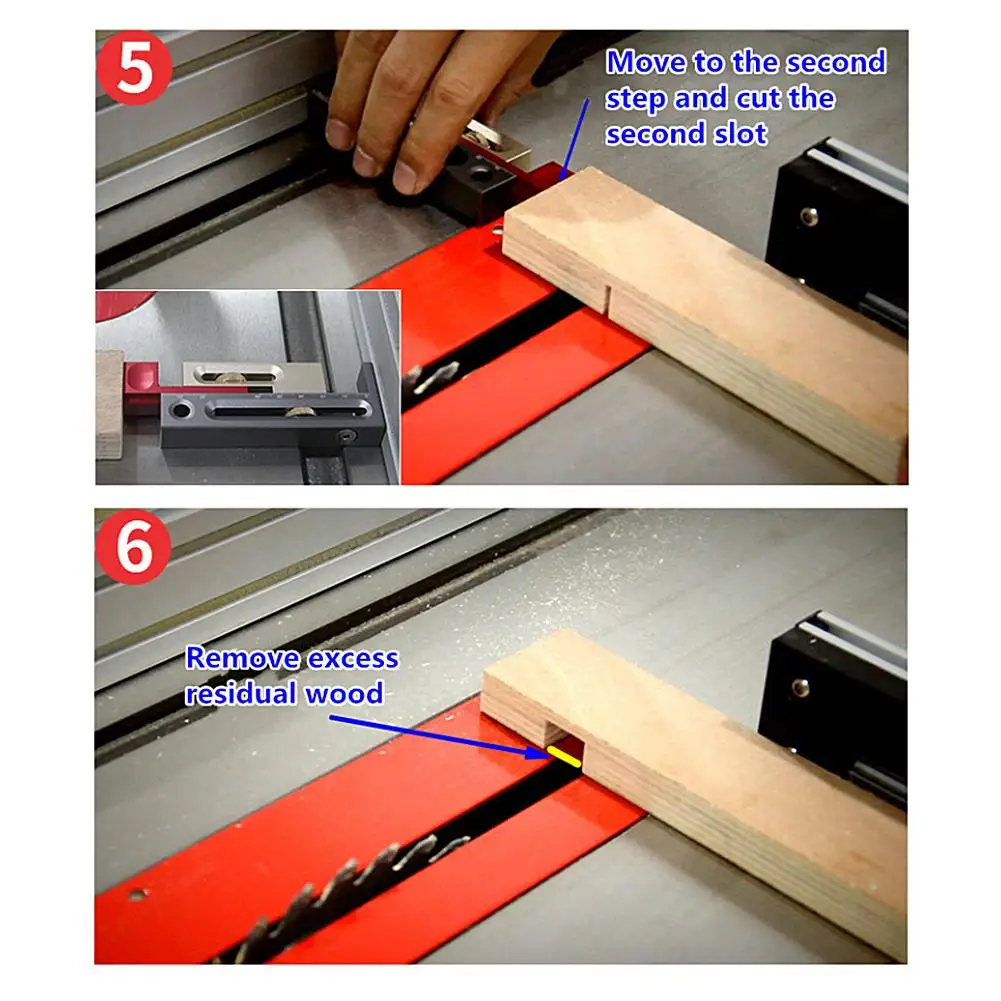 5

Move to the second step and cut the second slot

6

Remove excess residual wood